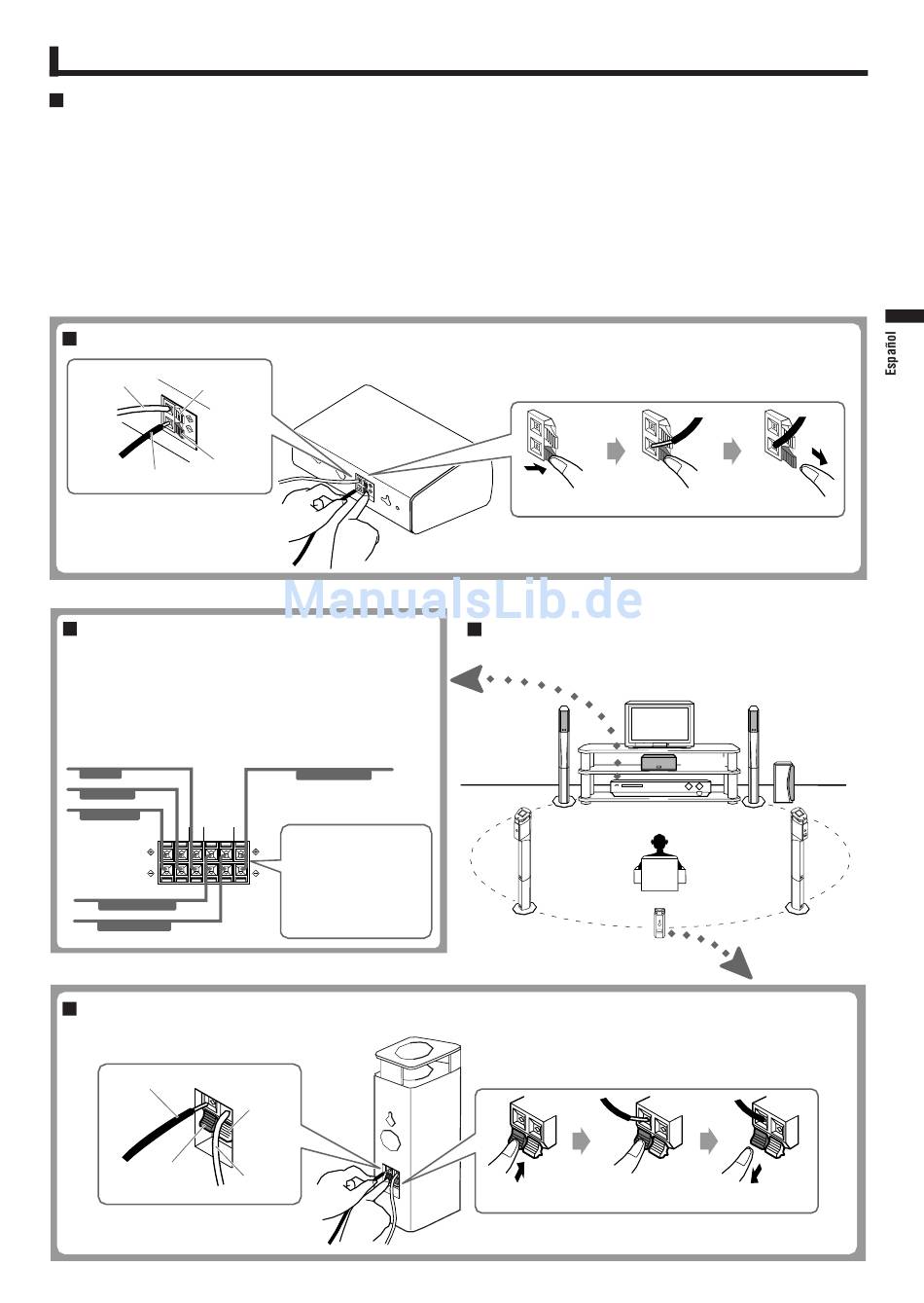 Español

ManualsLib.de