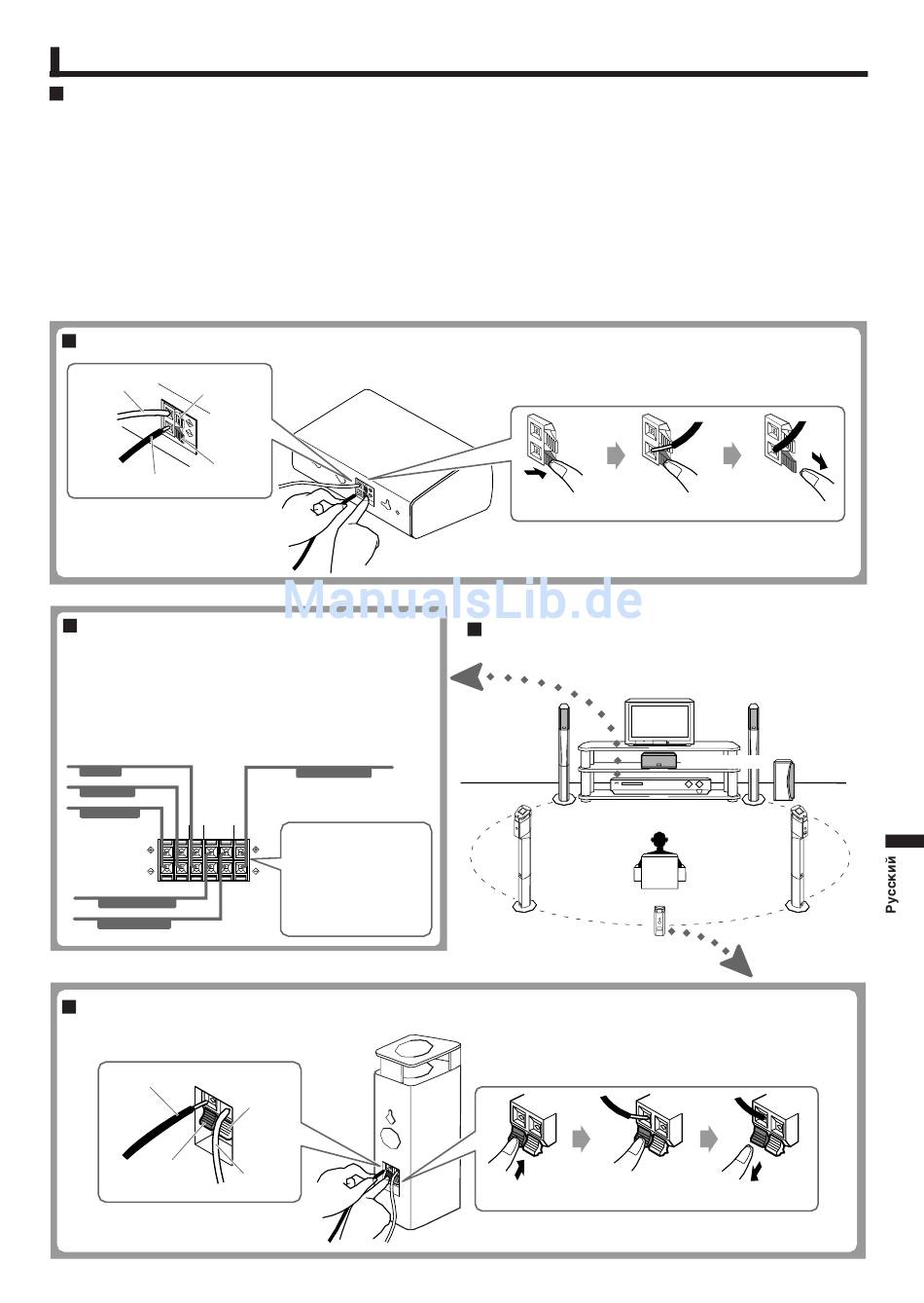 ManualsLib.de

Русский