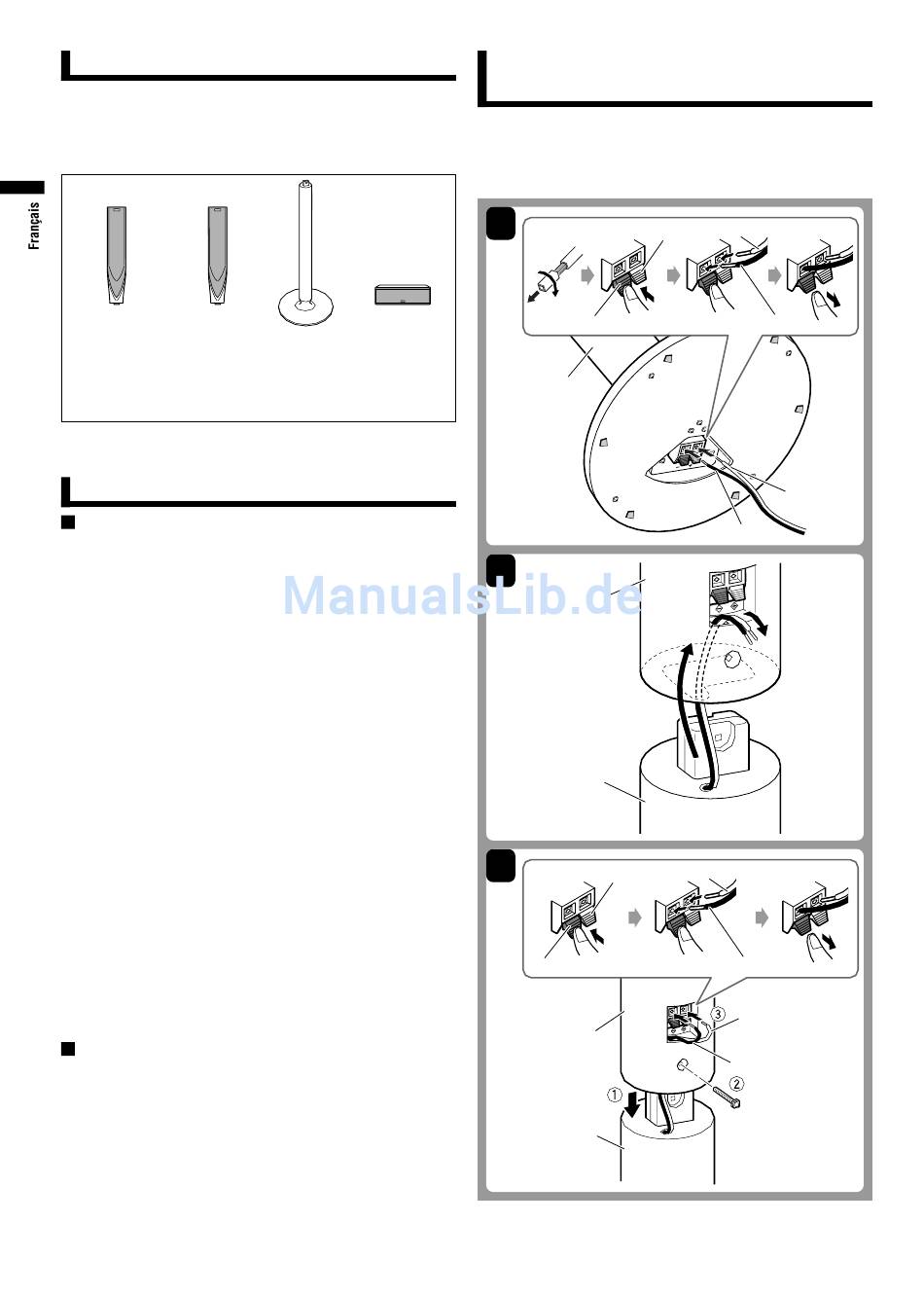 Français

ManualsLib.de

①
②
③