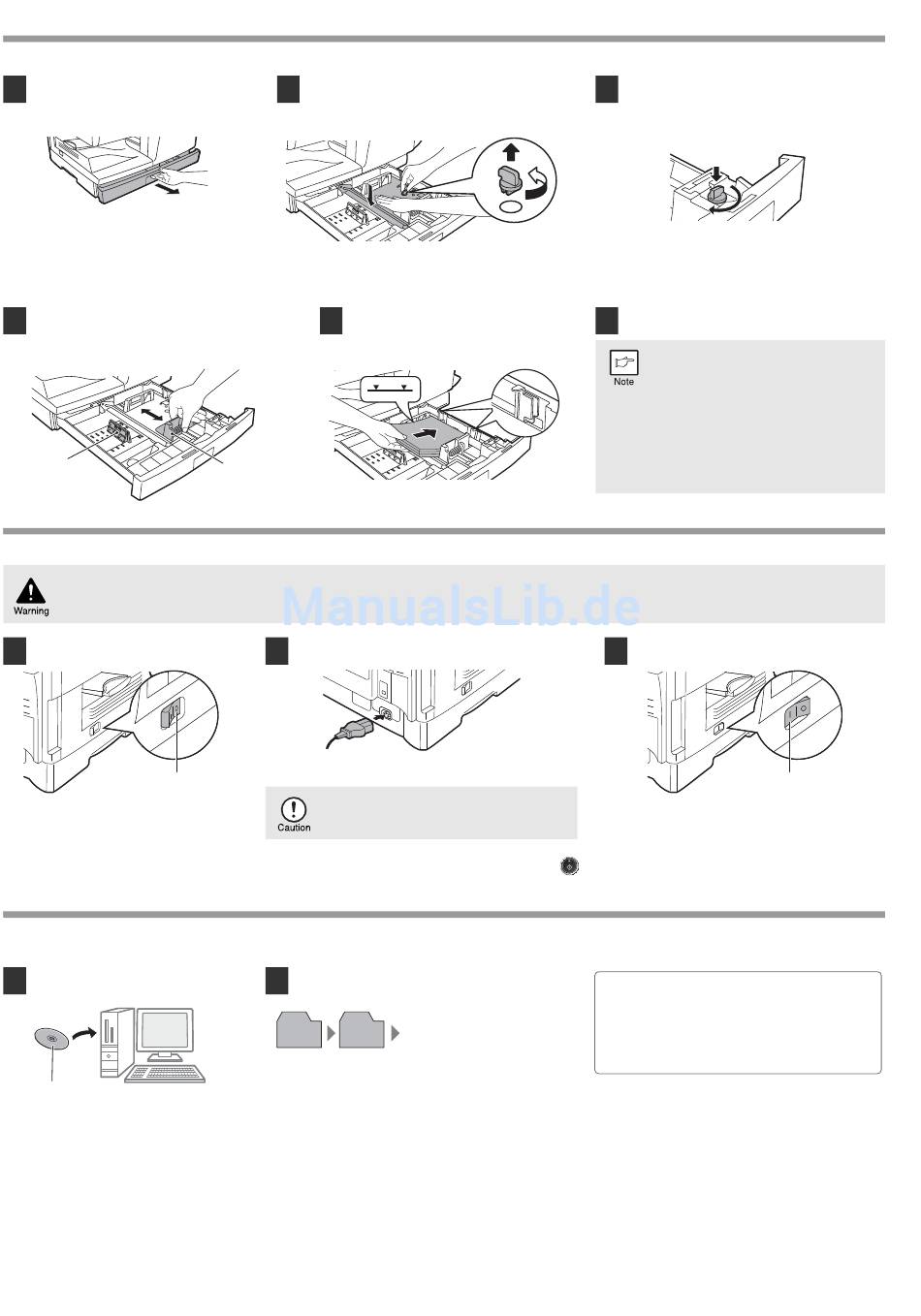 Note

Warning

ManualsLib.de

Caution