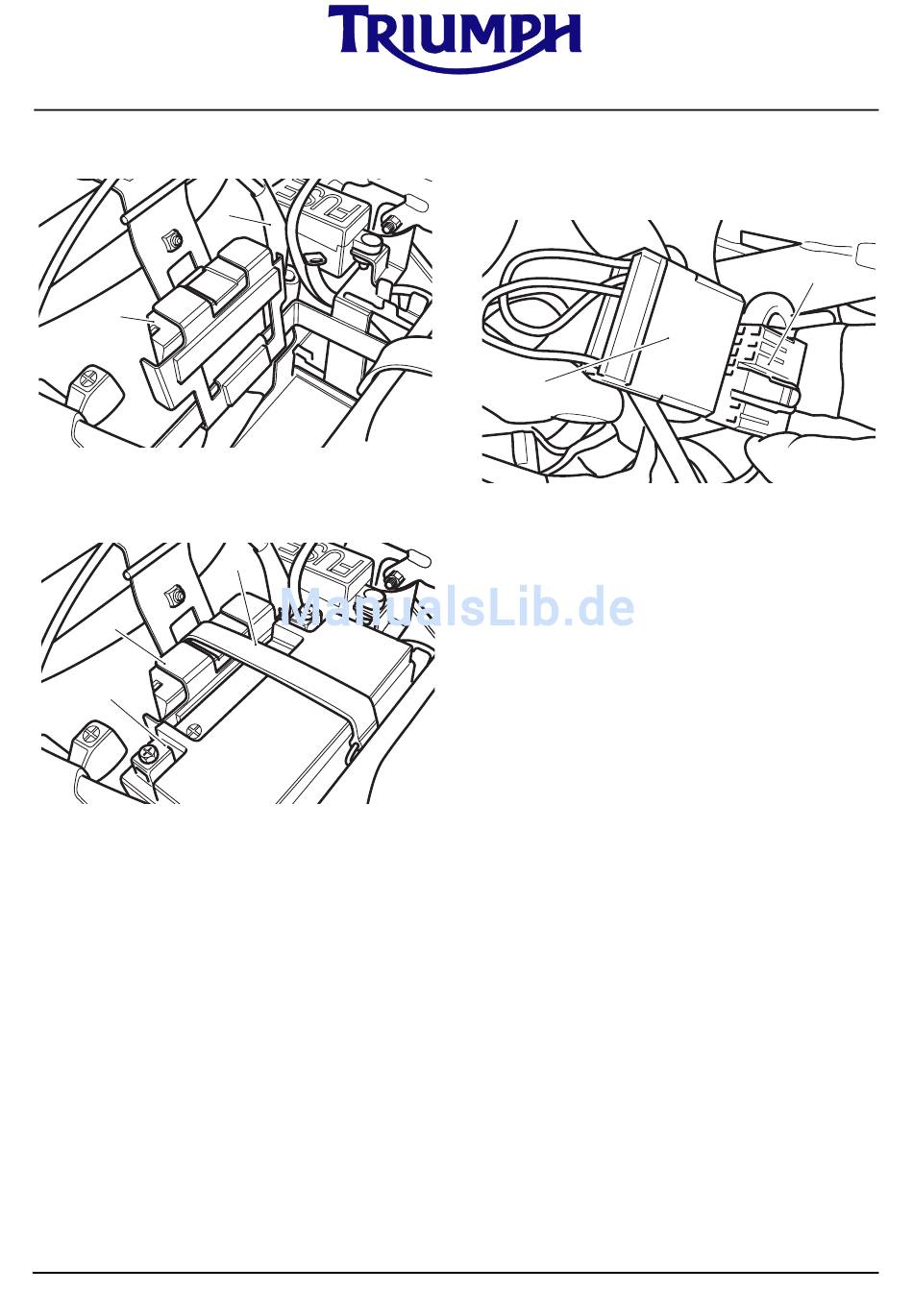 TRIUMPH

FUSE

FUSE

ManualsLib.de