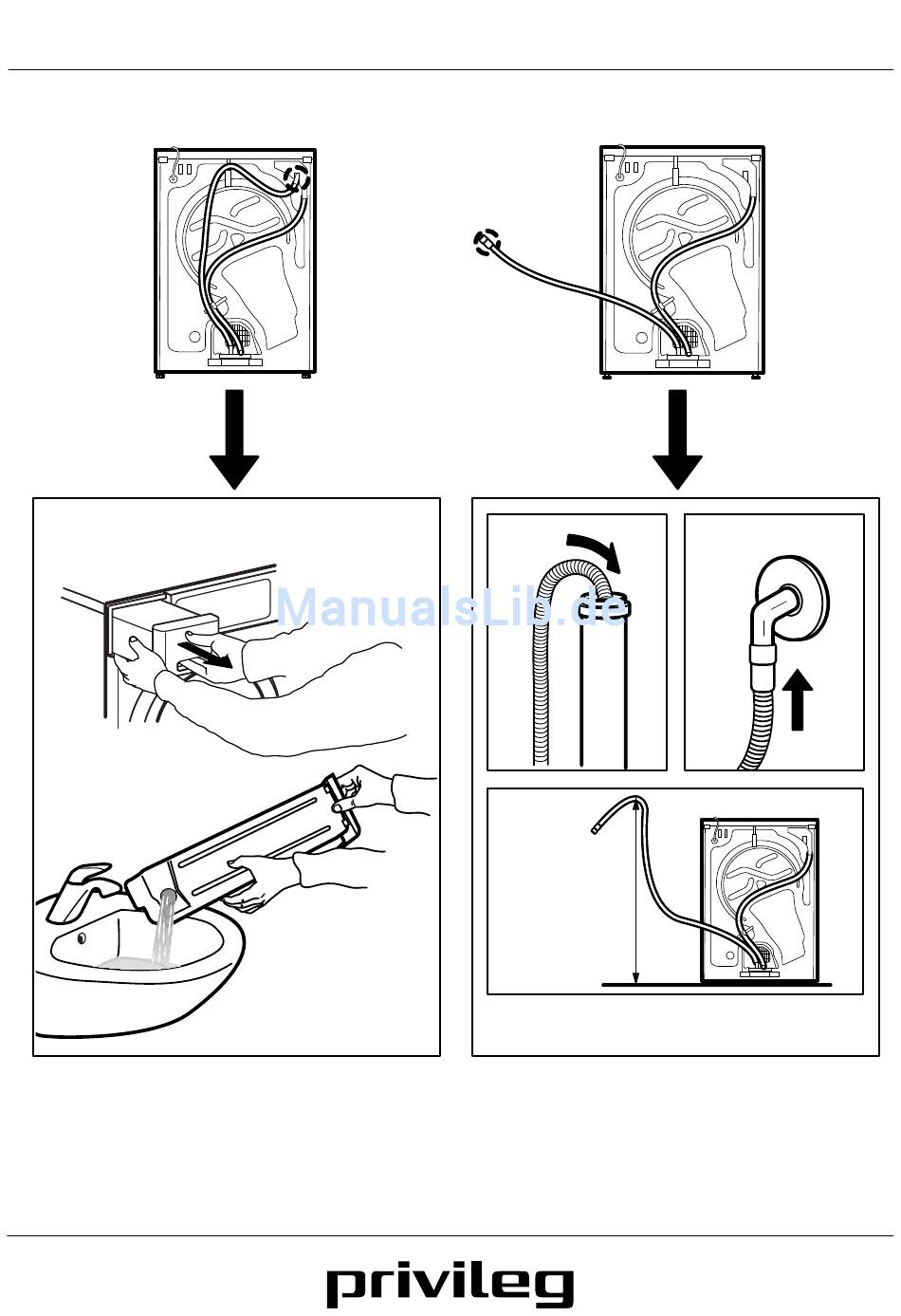 ManualsLib.de

privileg