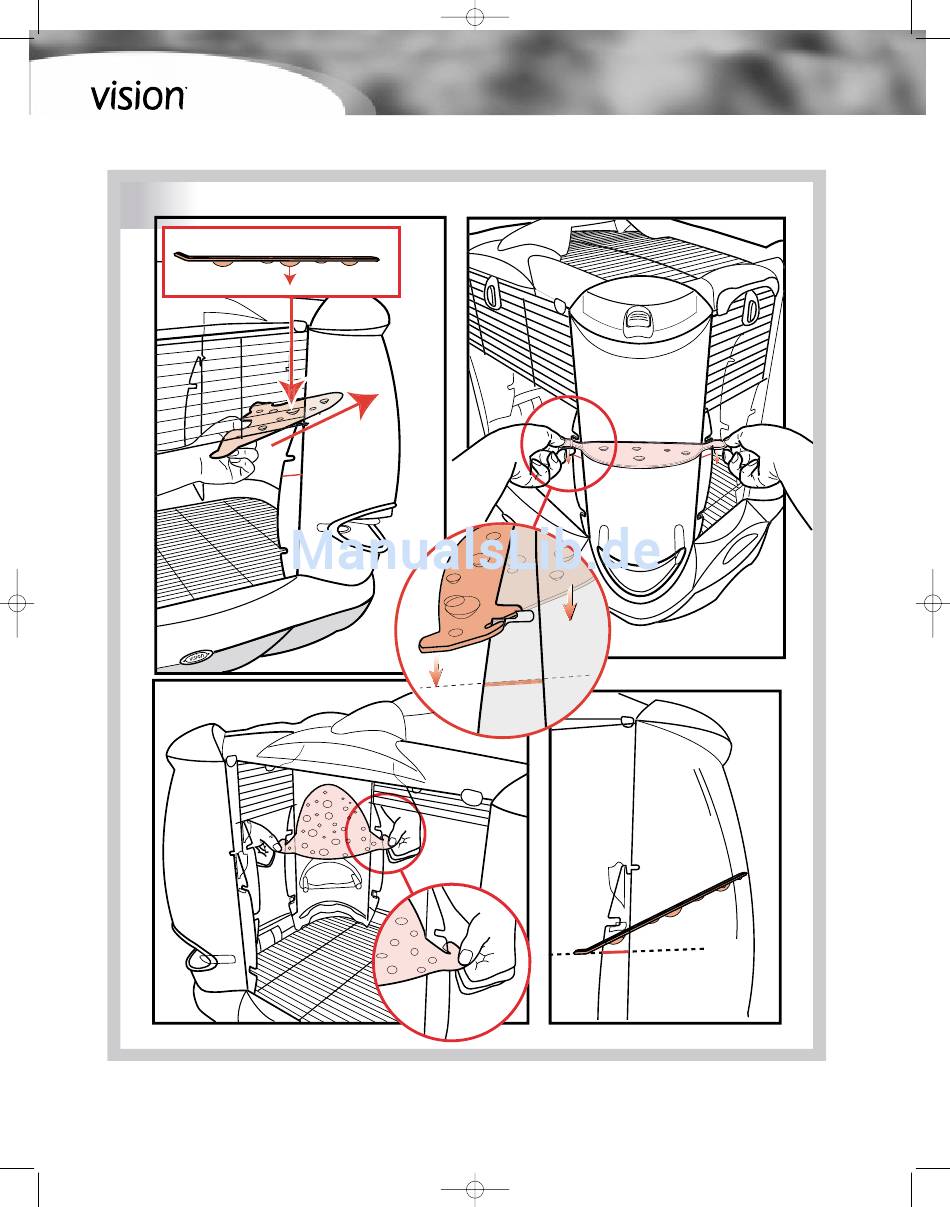 vision

ManualsLib.de