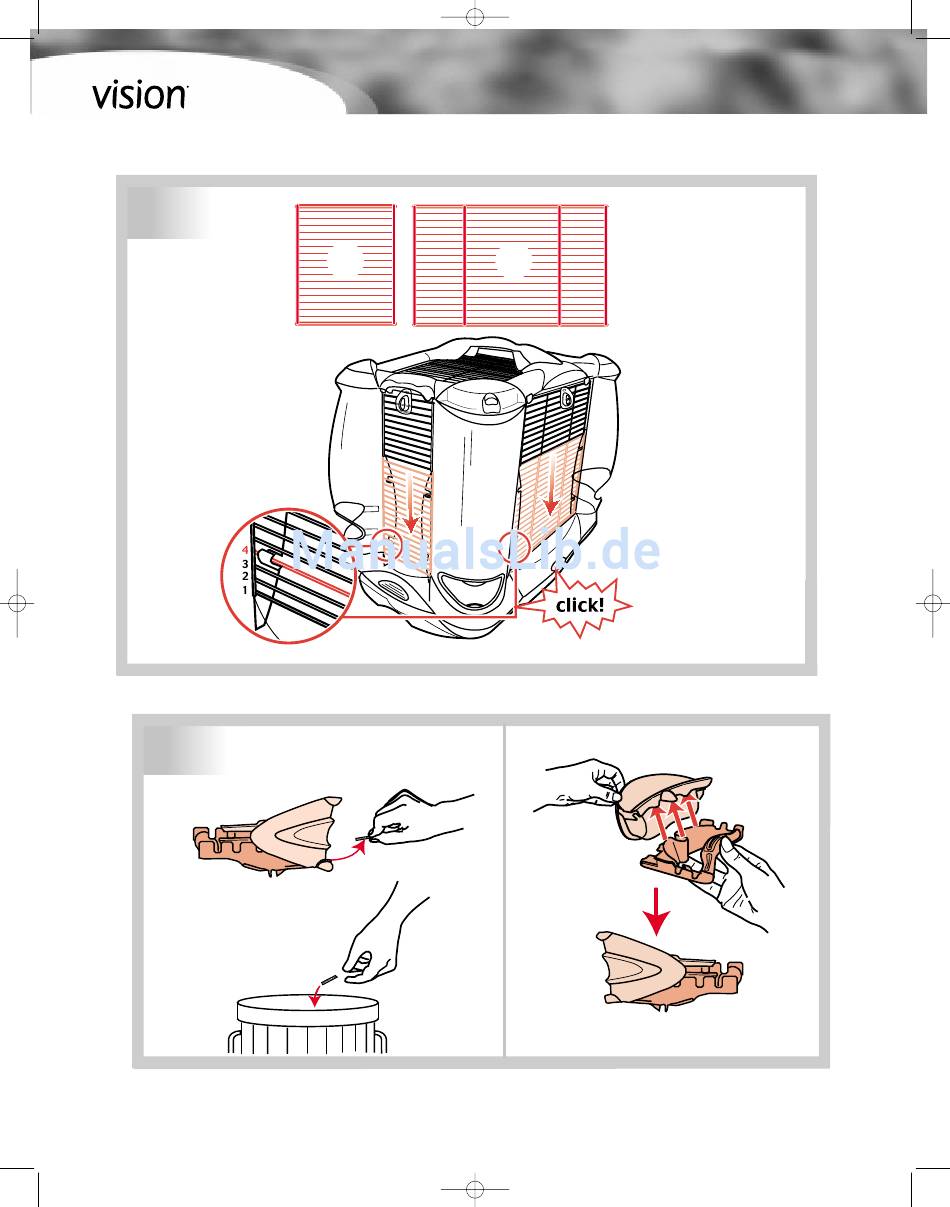 vision

4
3
2
1

ManualsLib.de

click!