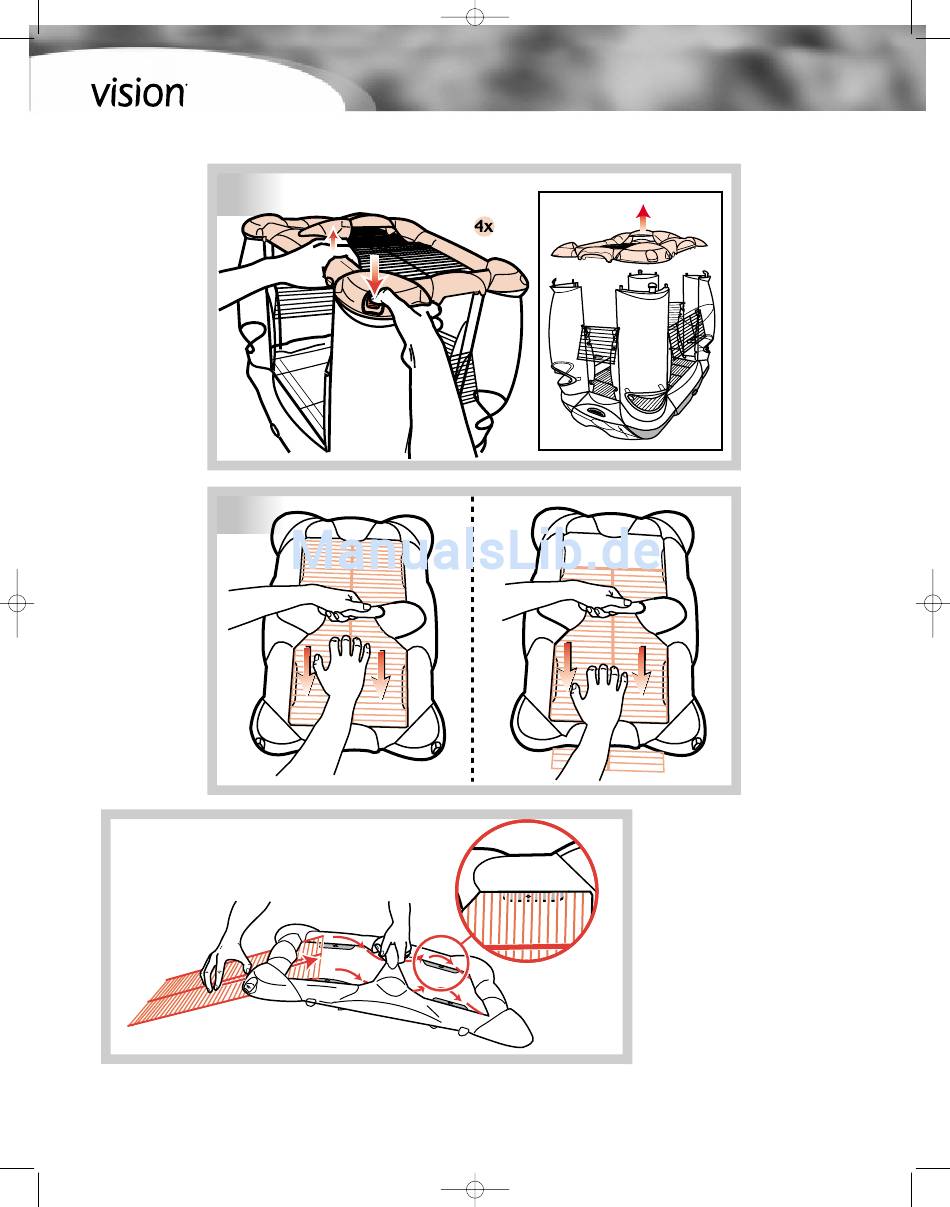 vision

4x

ManualsLib.de