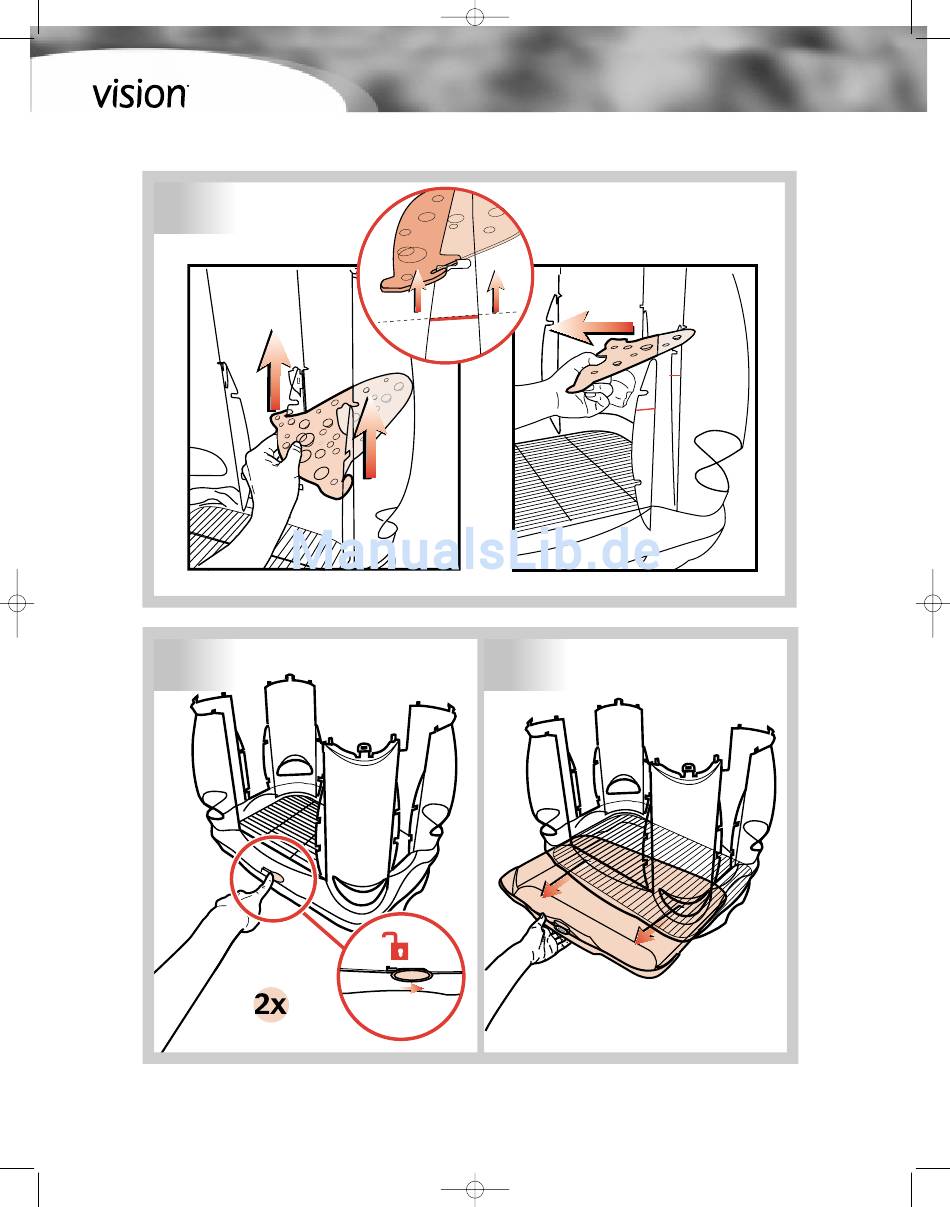 vision

ManualsLib.de

2x