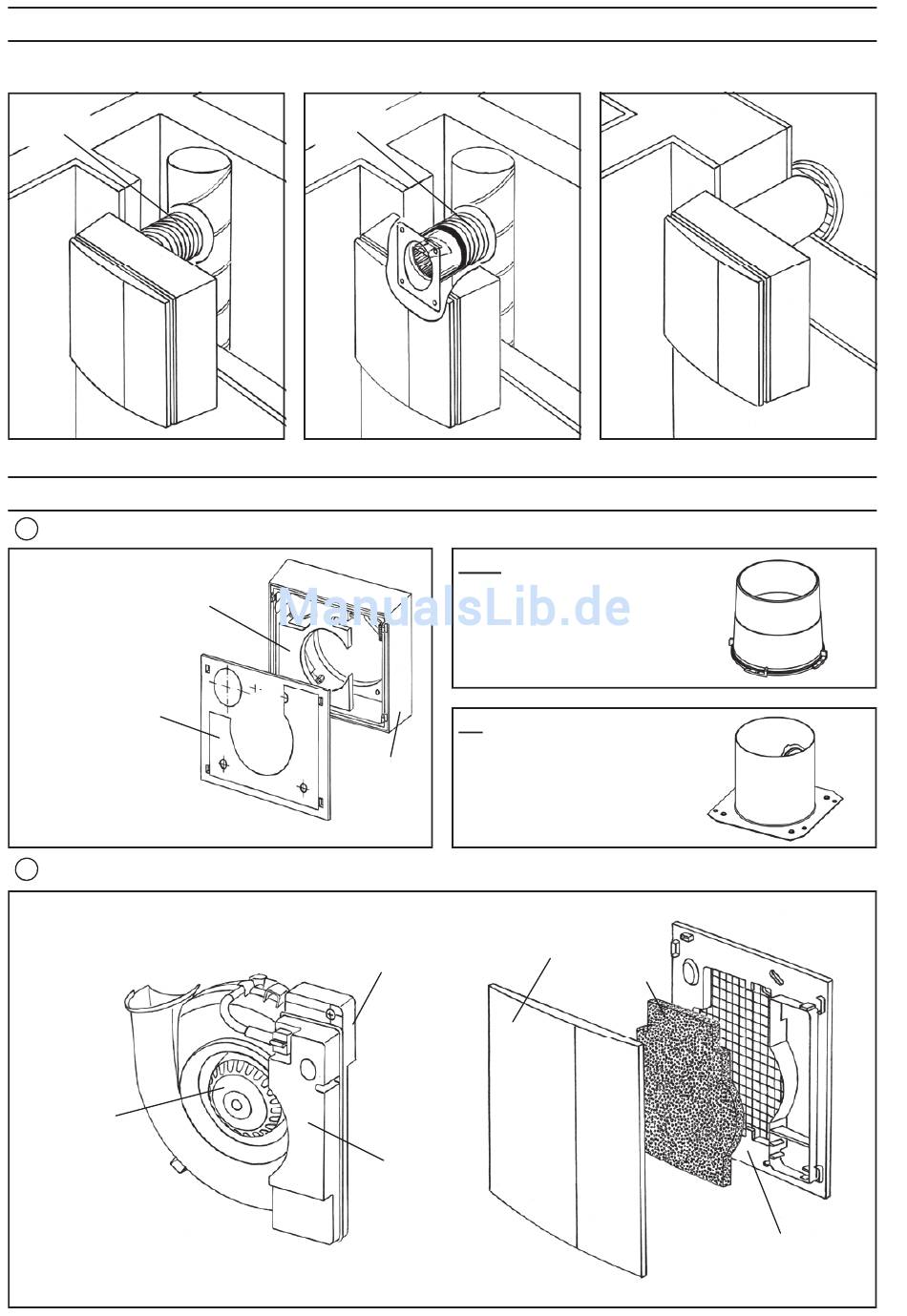 ManualsLib.de