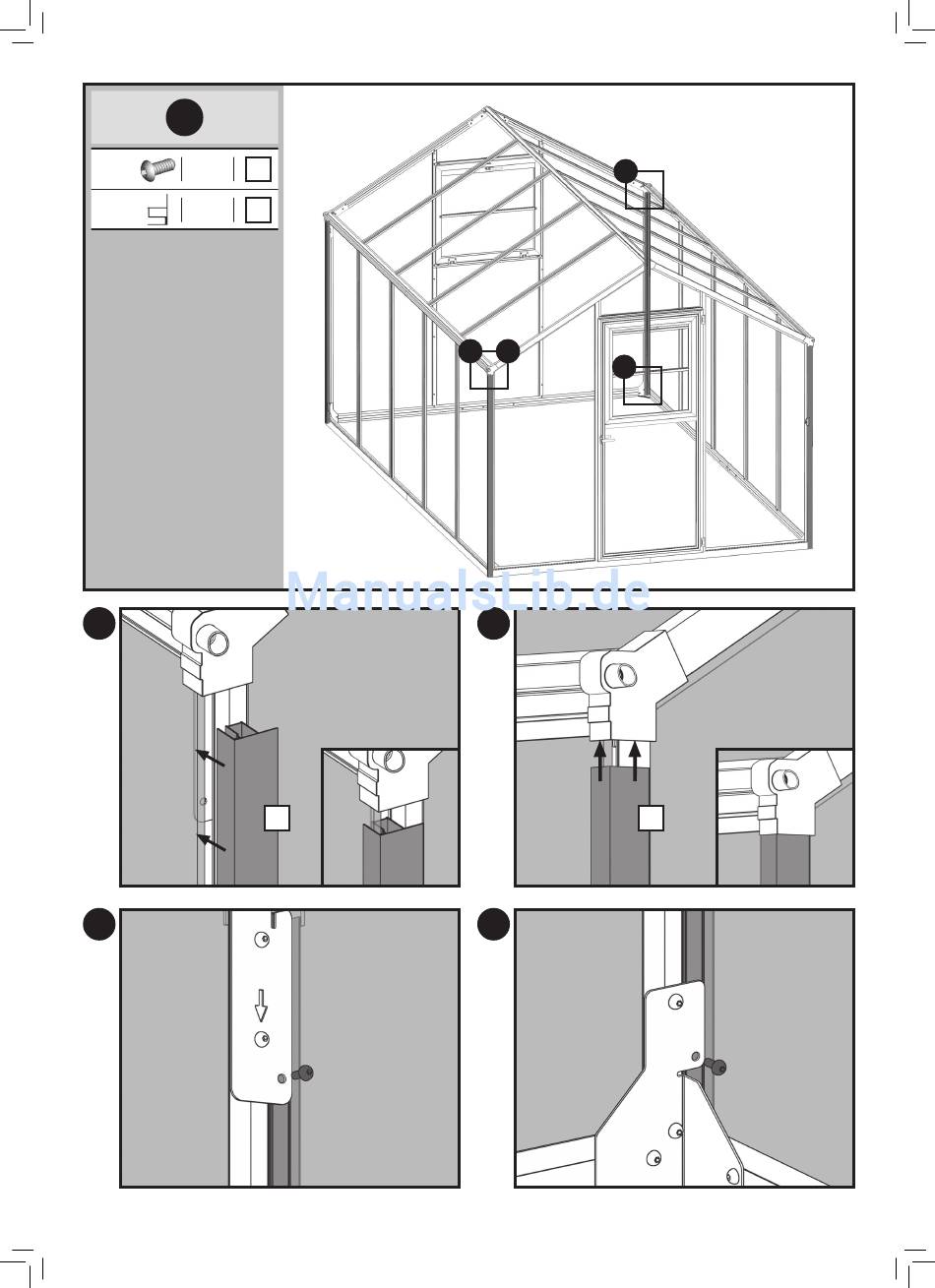 ManualsLib.de