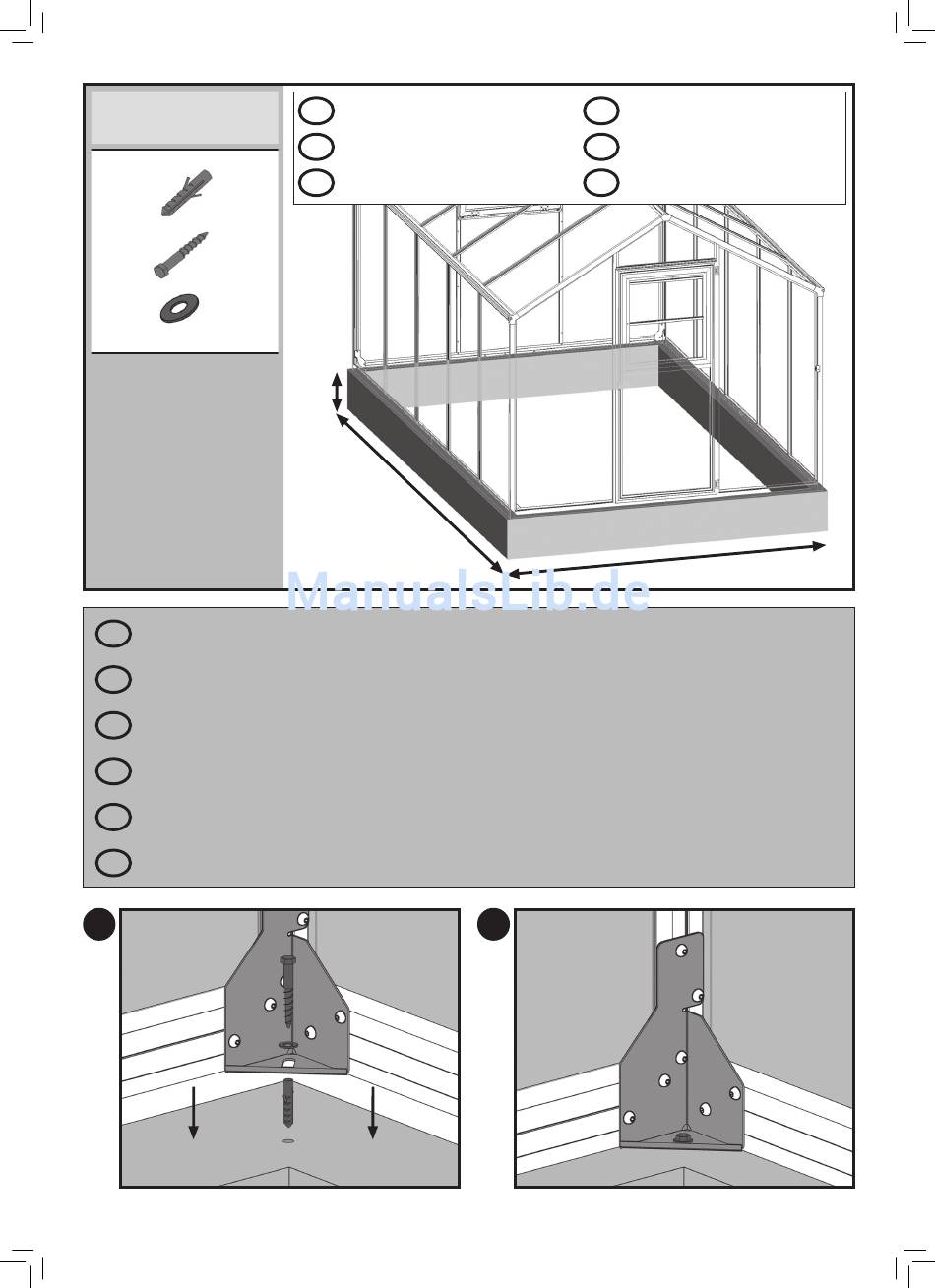 ManualsLib.de