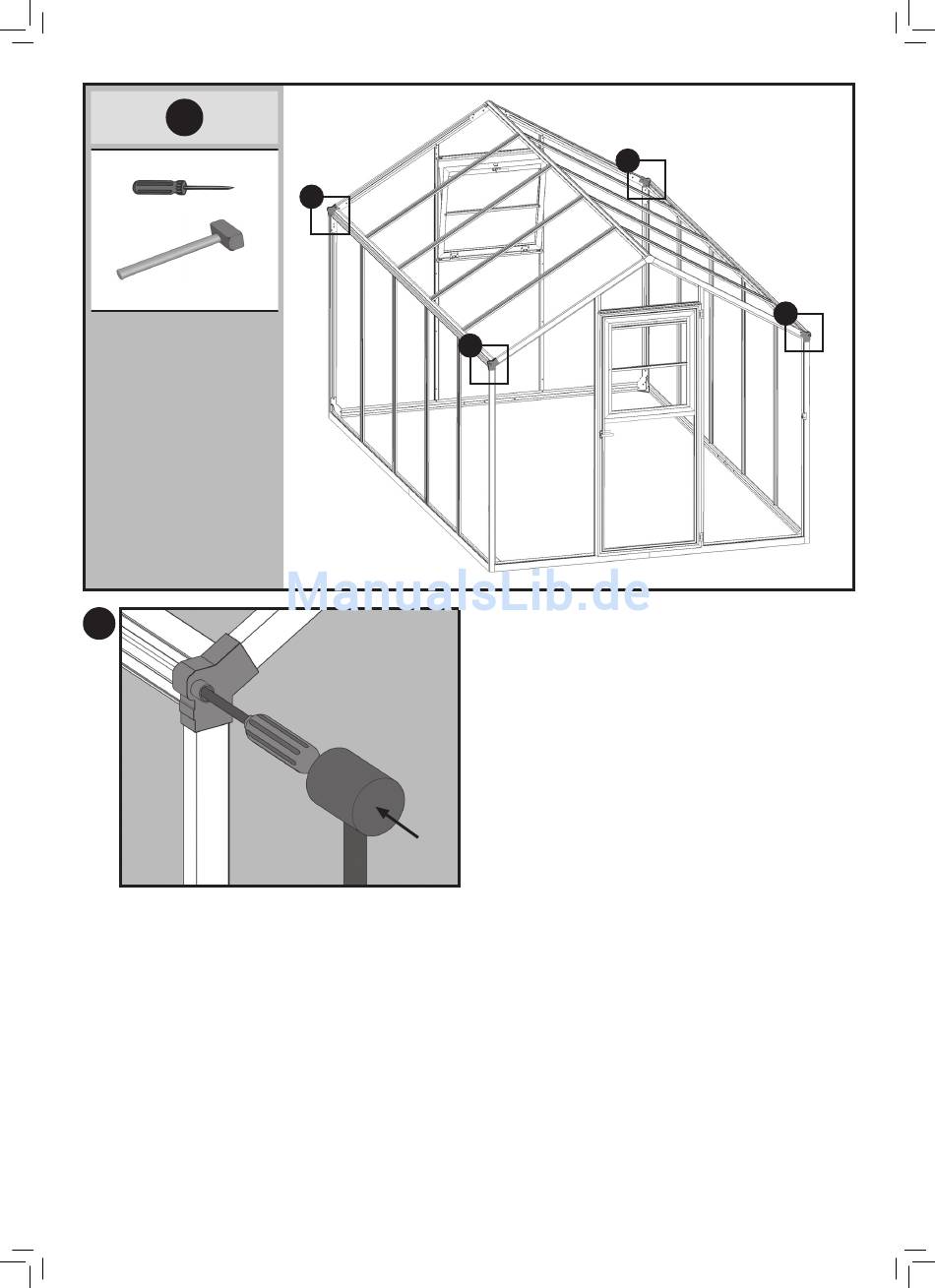 ManualsLib.de