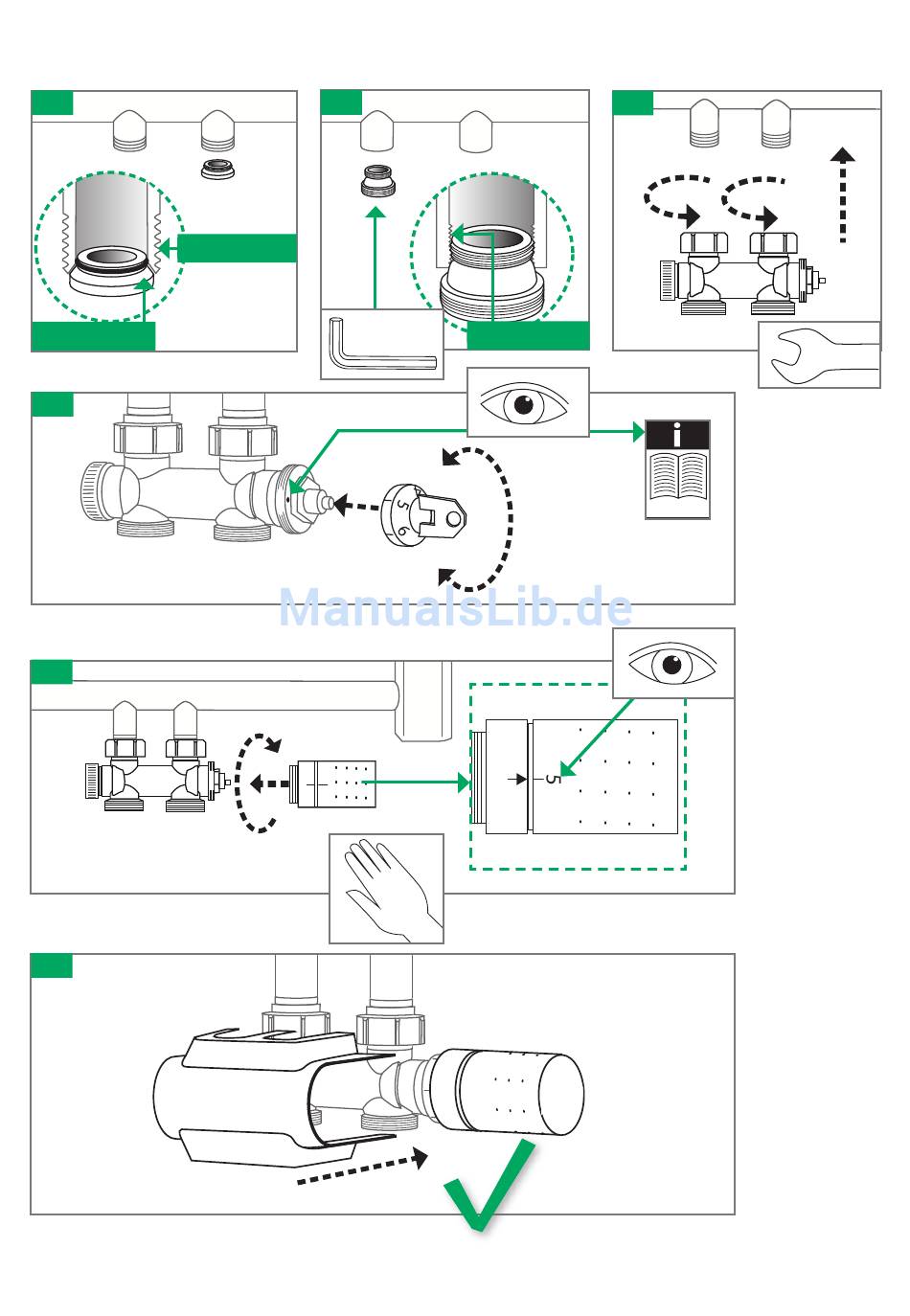 5
6
i
ManualsLib.de
5