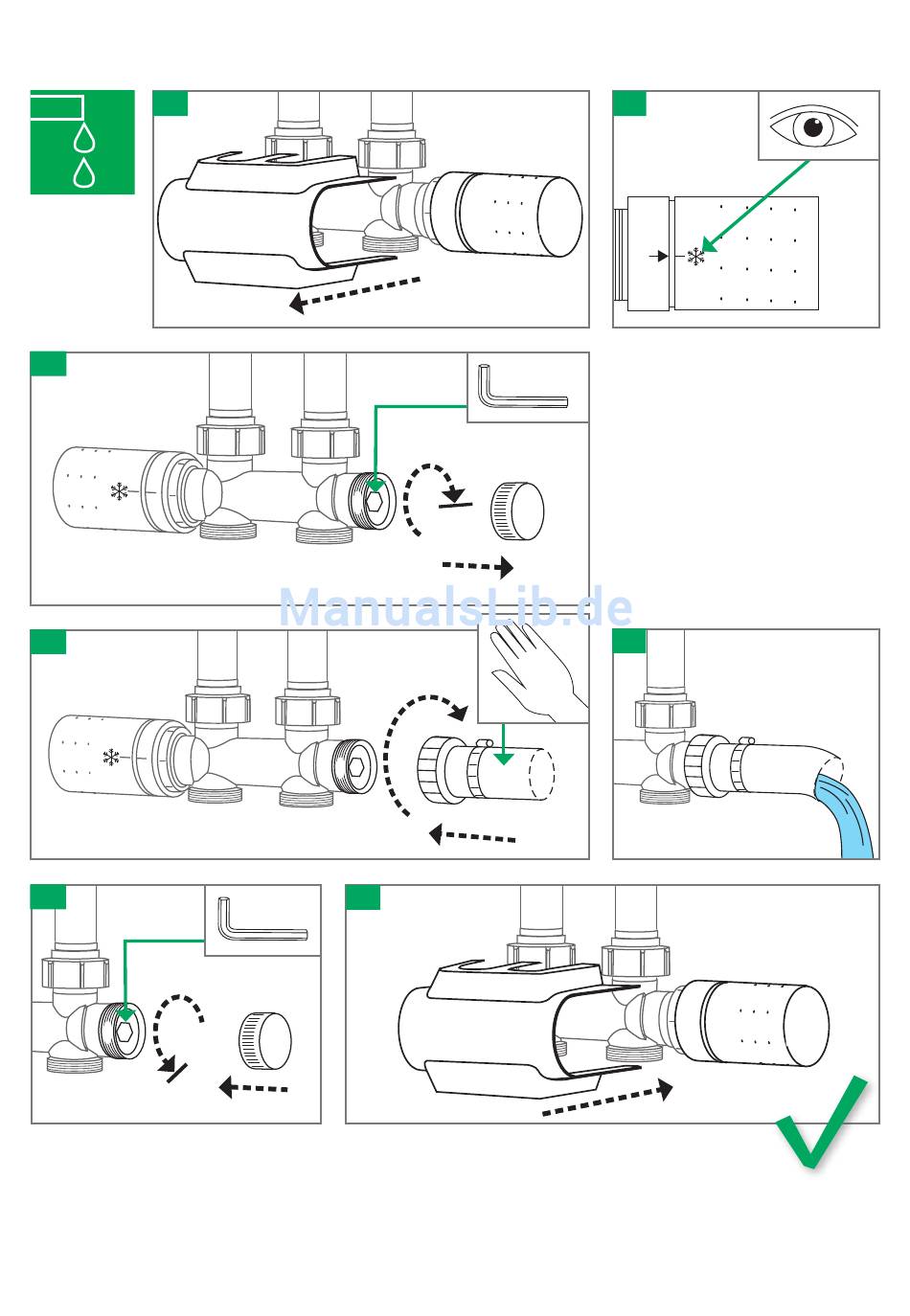 ManualsLib.de