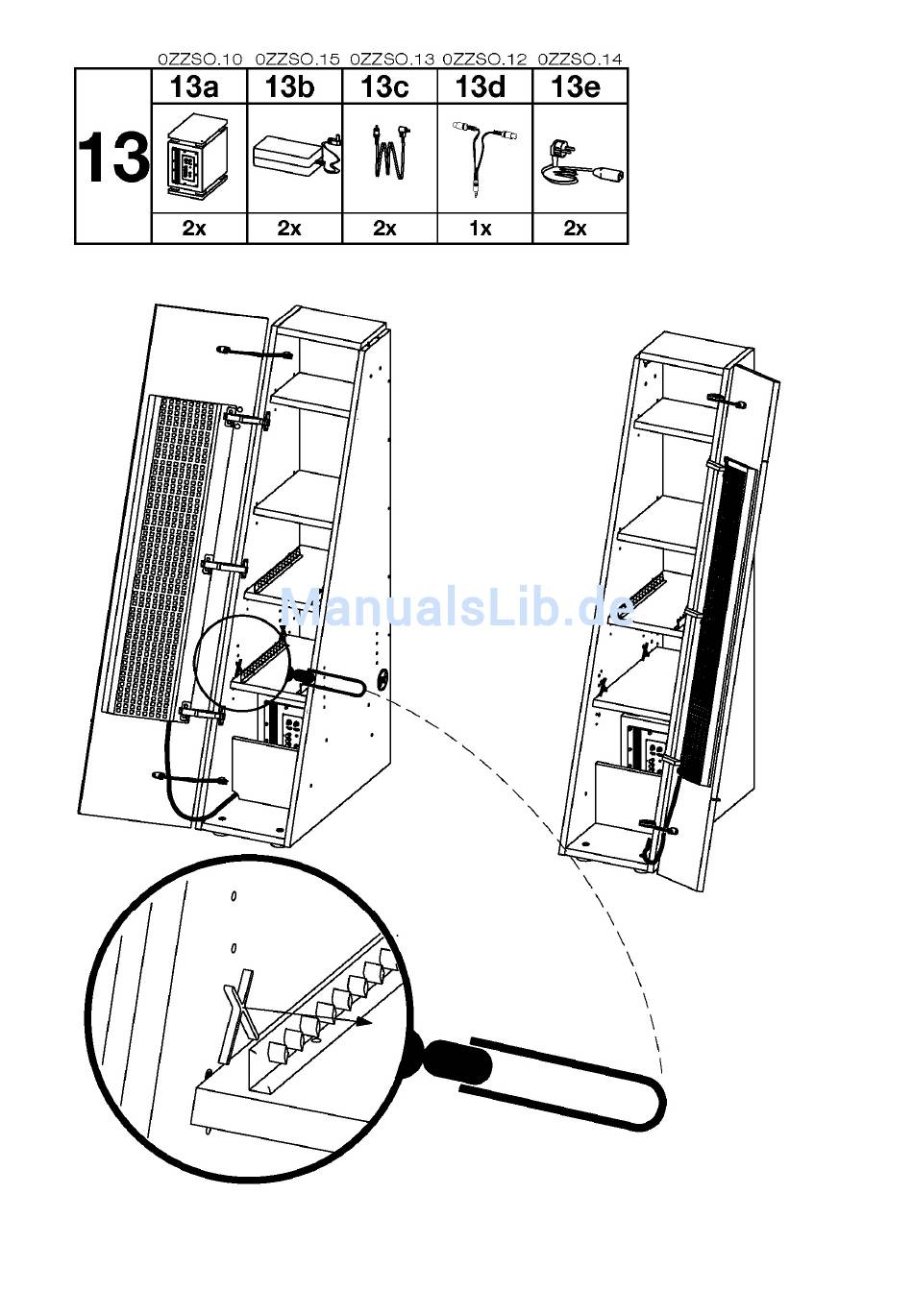 0ZZSO.10 0ZZSO.15 0ZZSO.13 0ZZSO.12 0ZZSO.14

| 13 | 13a | 13b | 13c | 13d | 13e |
|---|---|---|---|---|---|
| | 2x | 2x | 2x | 1x | 2x |

ManualsLib.de