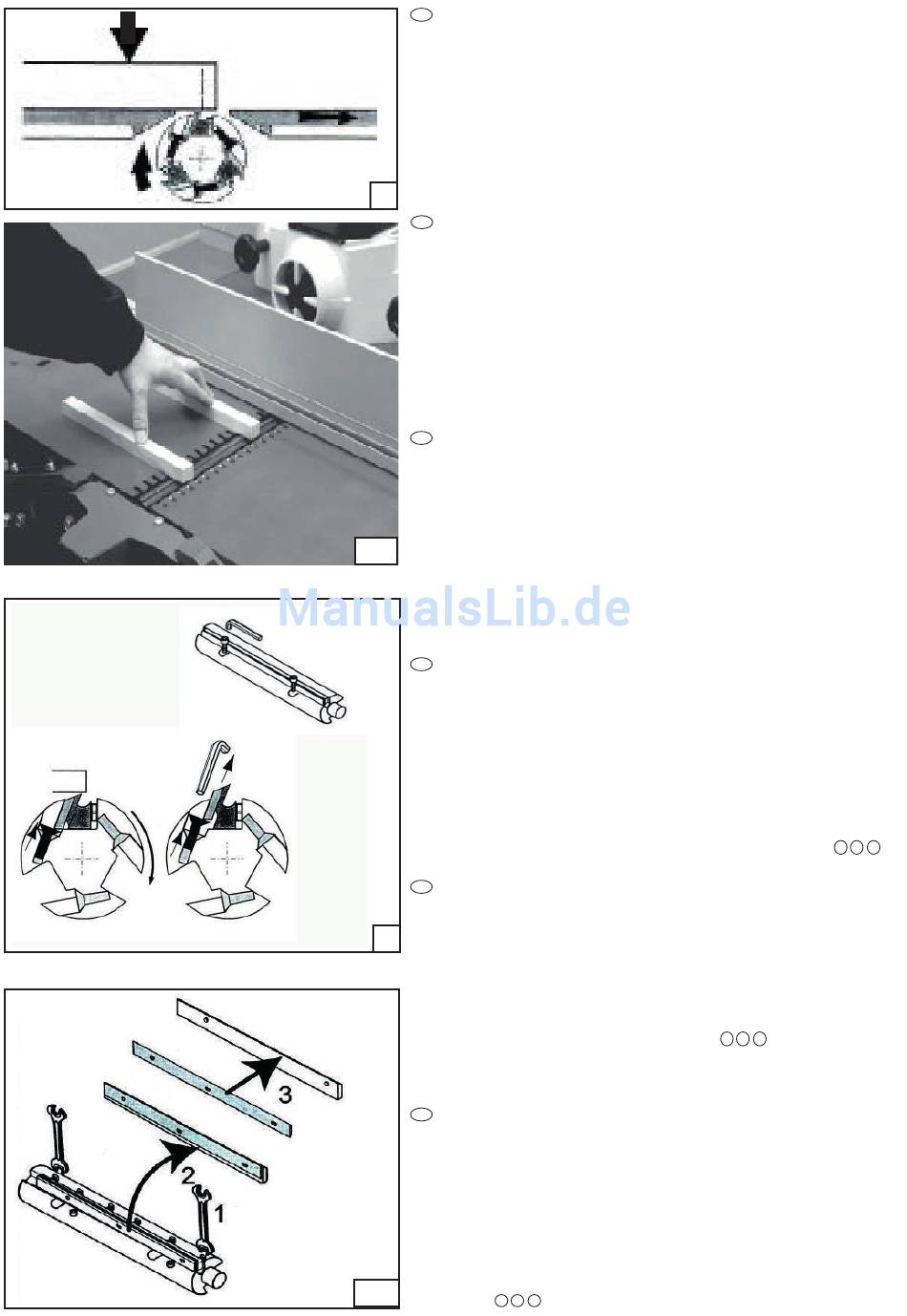 ManualsLib.de

3

2

1