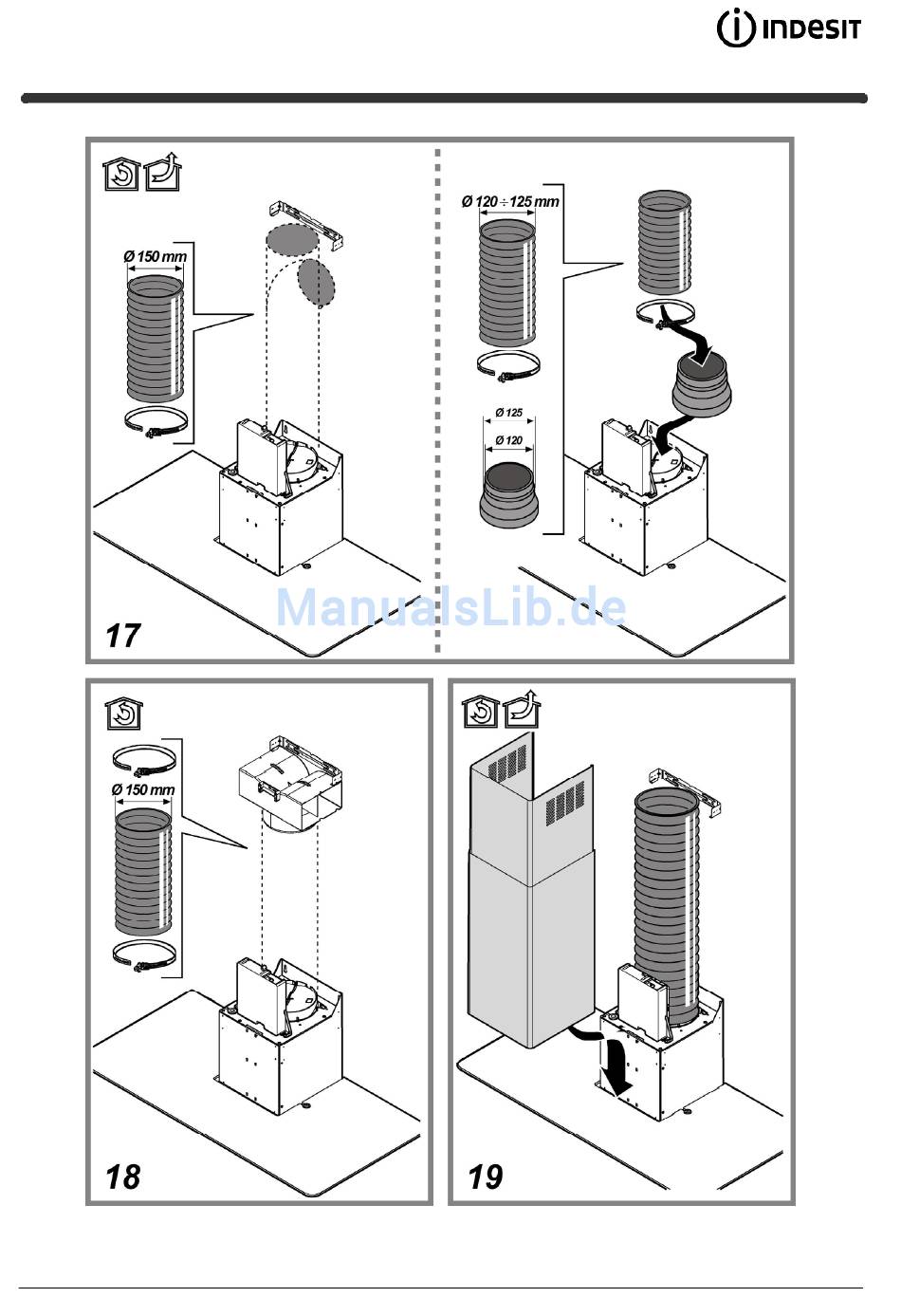 INDESIT

Ø 150 mm

Ø 120 ÷ 125 mm

Ø 125

Ø 120

ManualsLib.de

17

Ø 150 mm

18

19