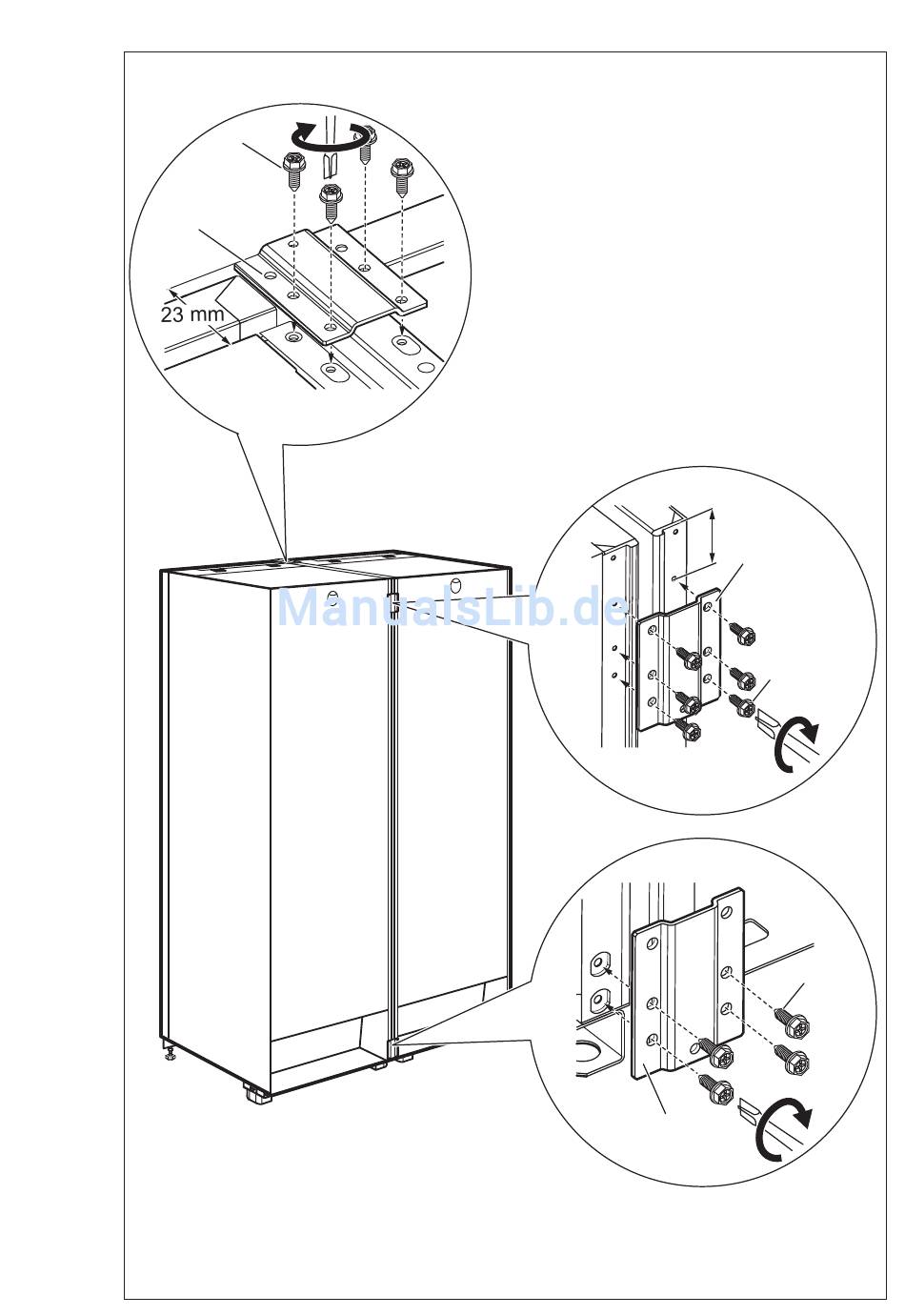 23 mm

ManualsLib.de