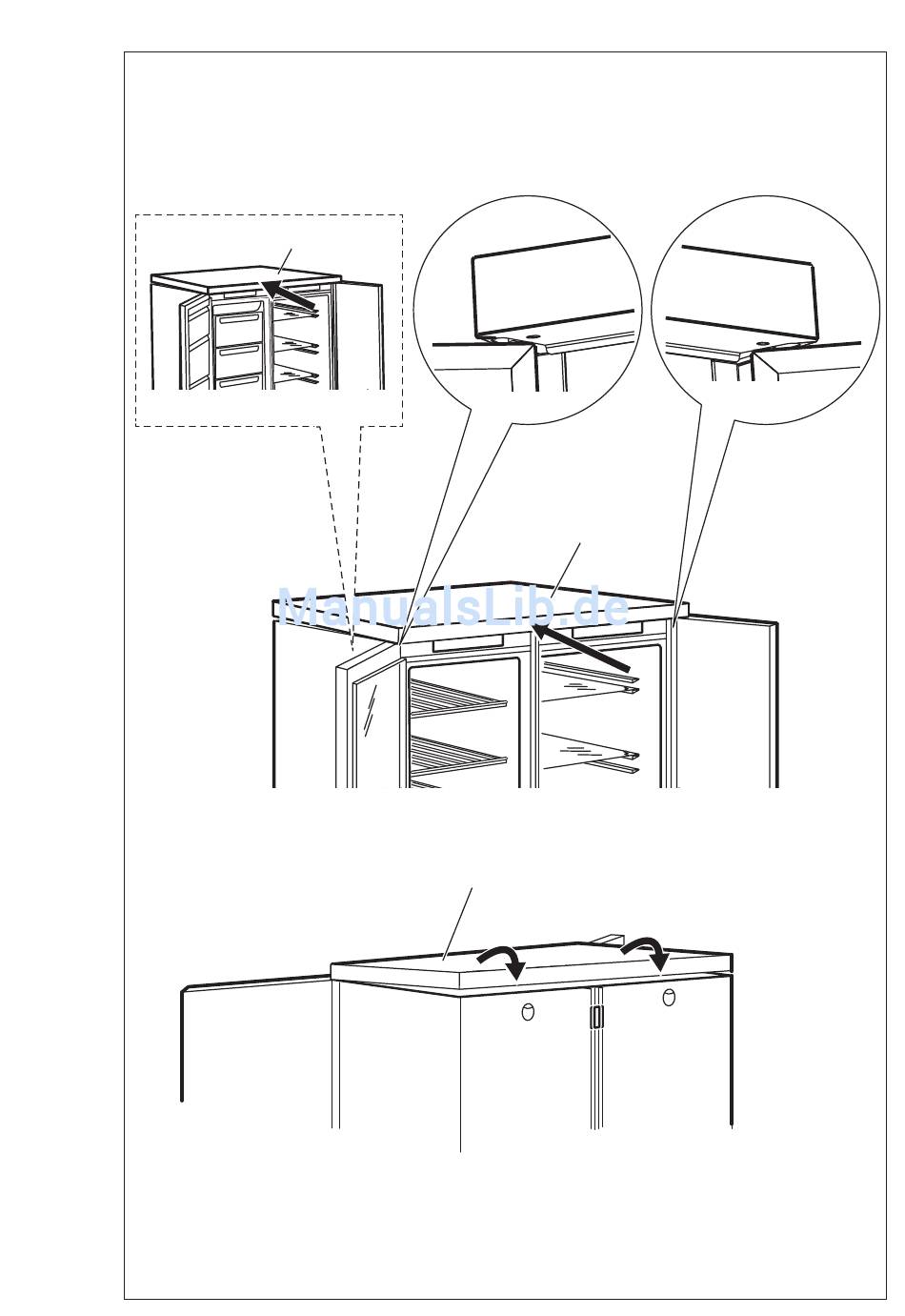 ManualsLib.de