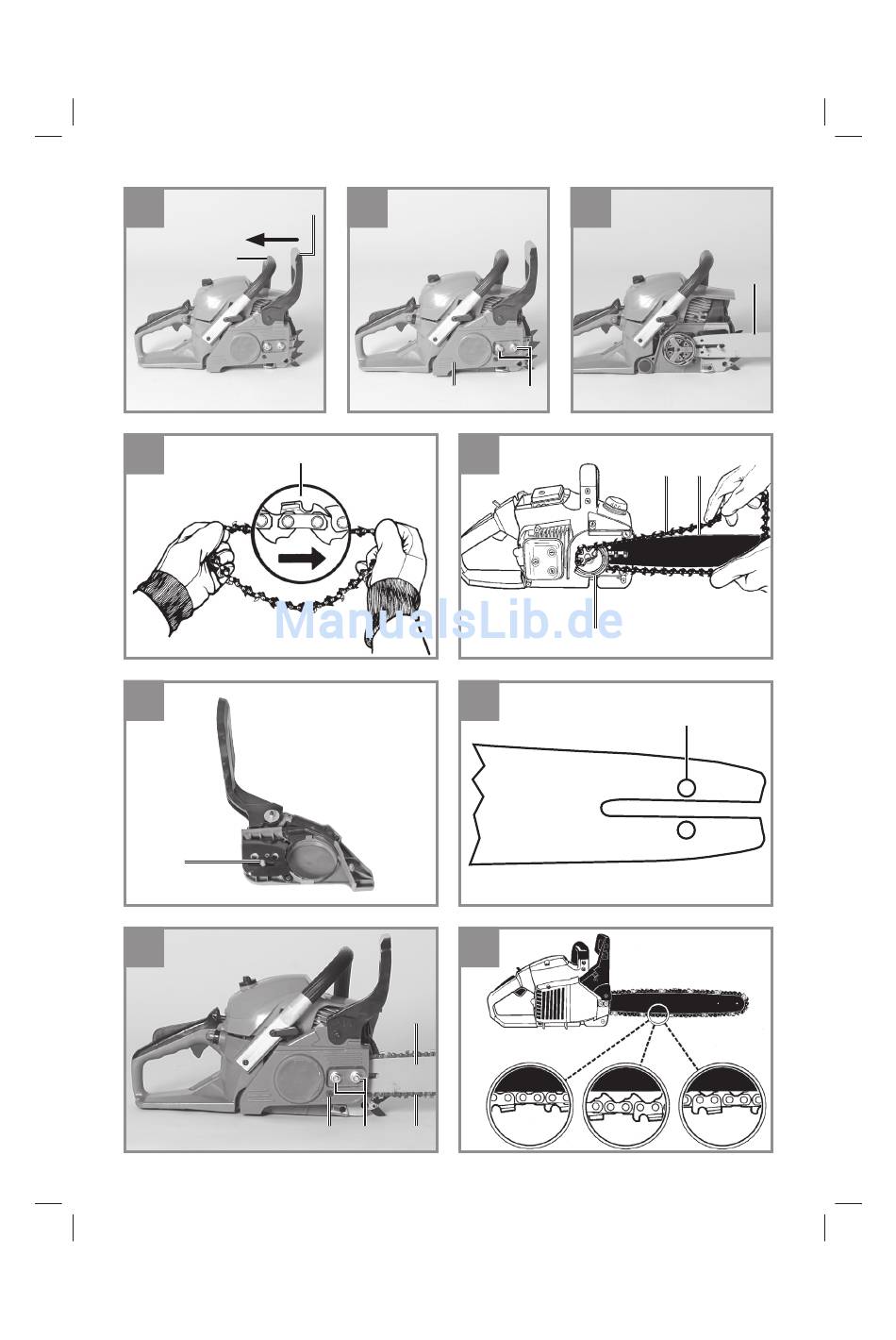 ManualsLib.de