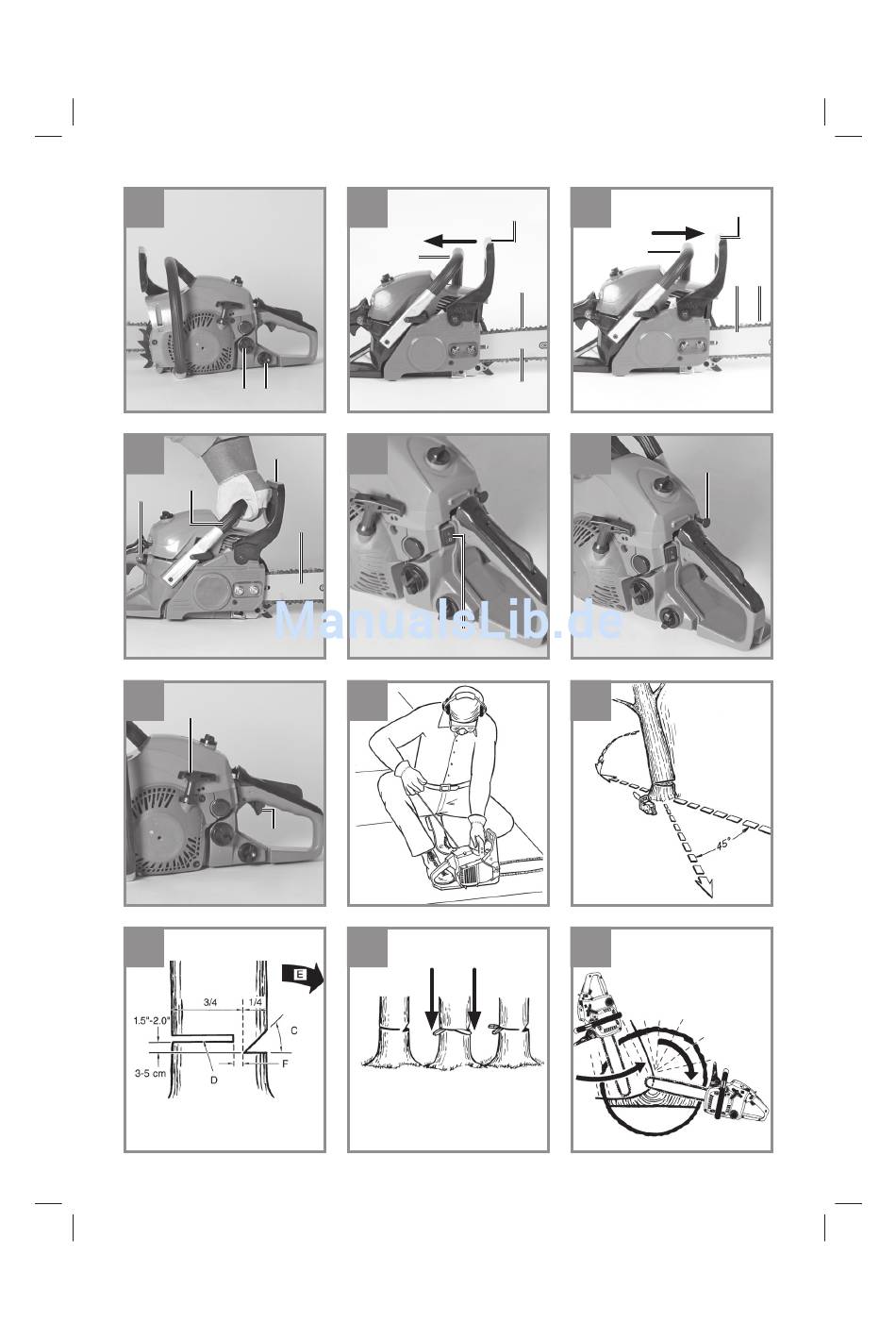 ManualsLib.de

45°

E

3/4
1/4
1.5"-2.0"
C
3-5 cm
D
F