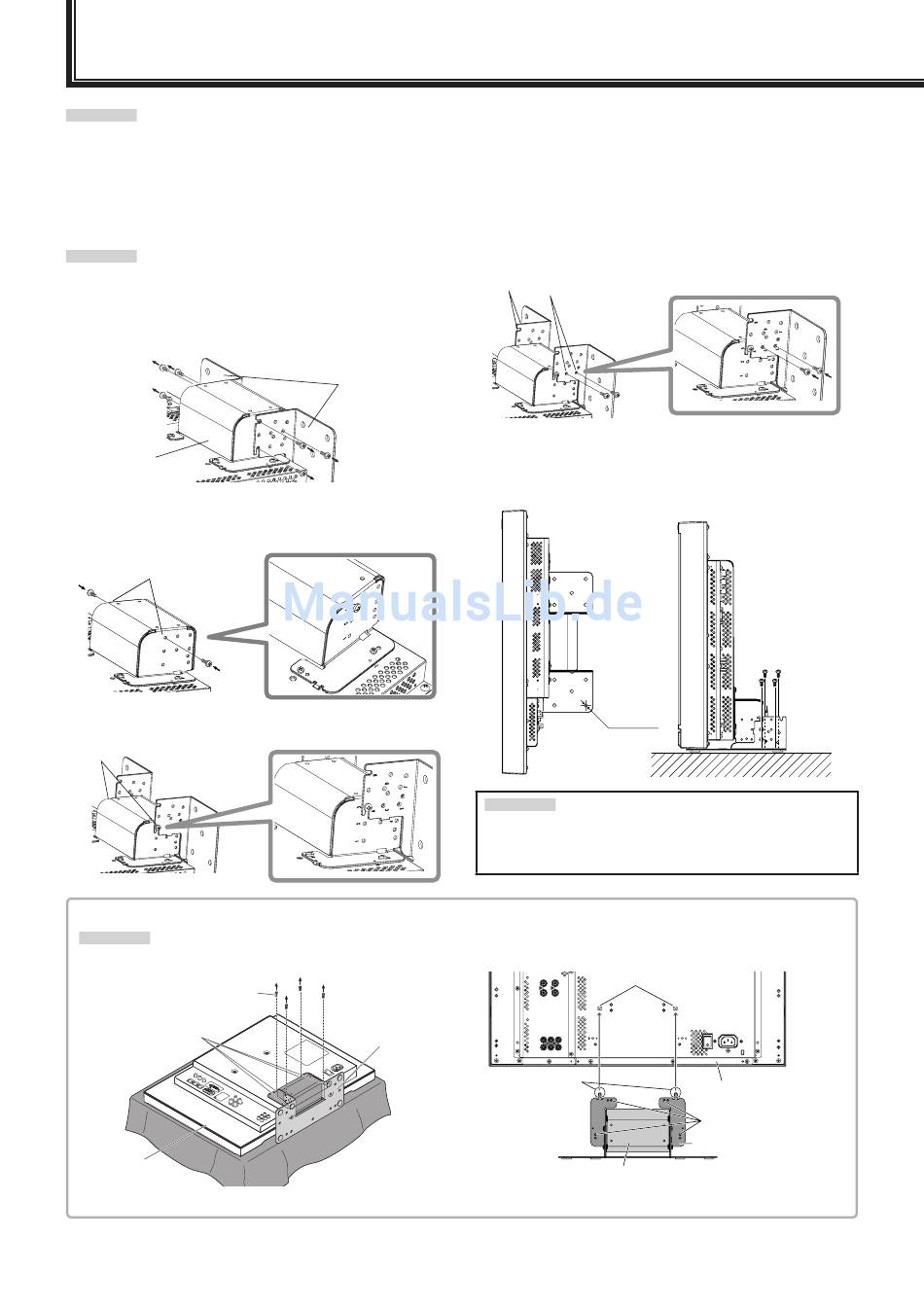 ManualsLib.de