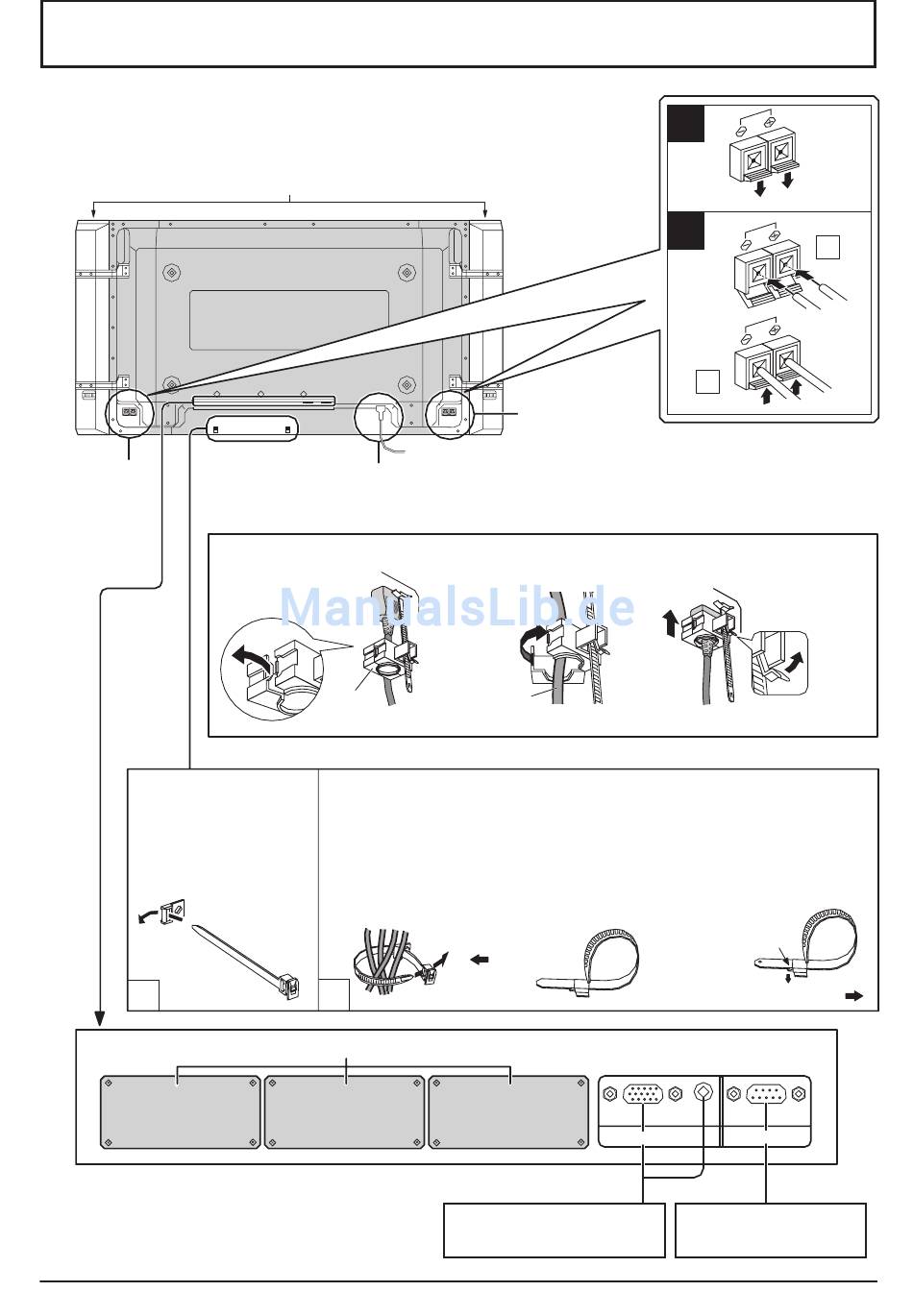 ManualsLib.de