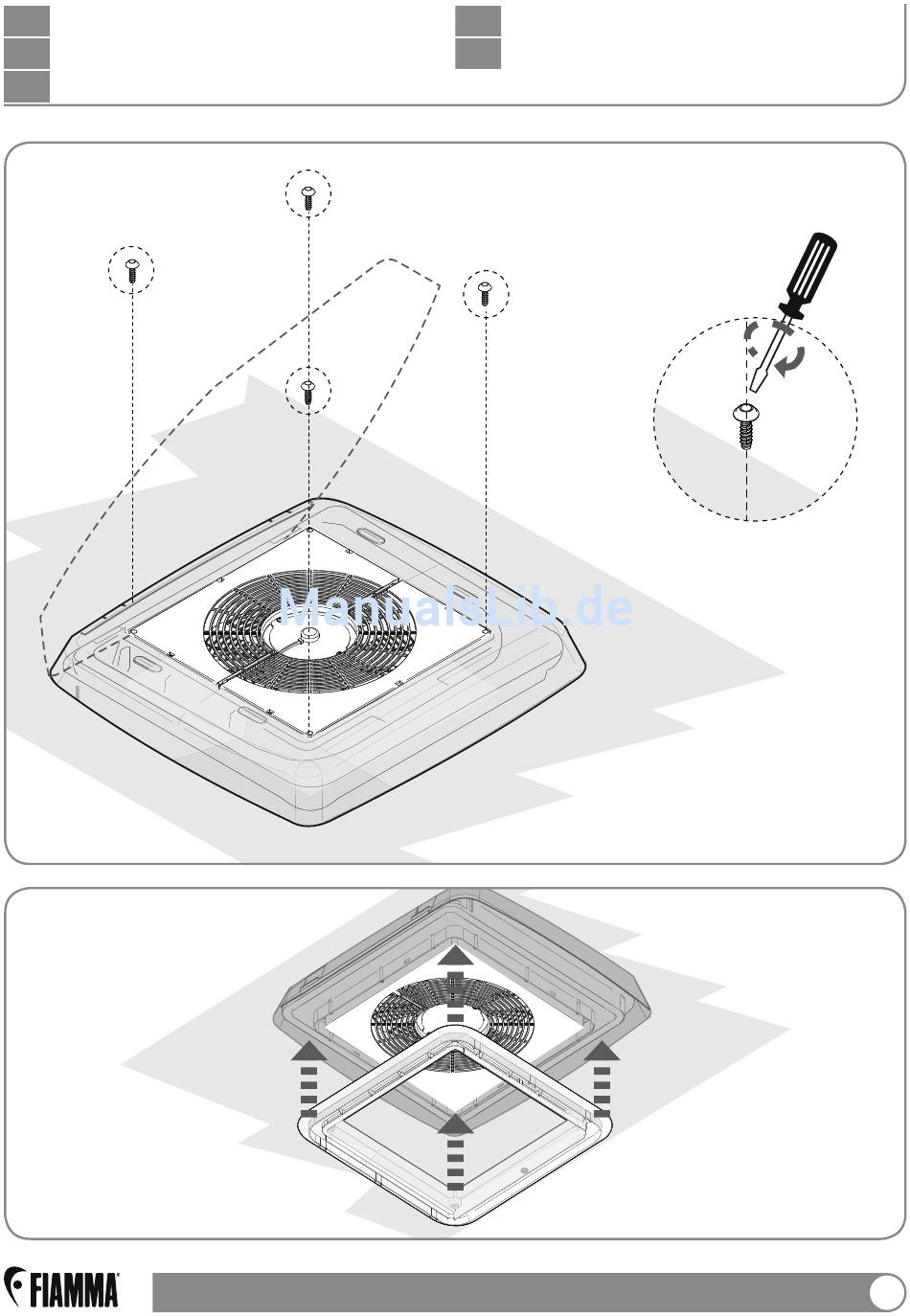 ManualsLib.de

FIAMMA