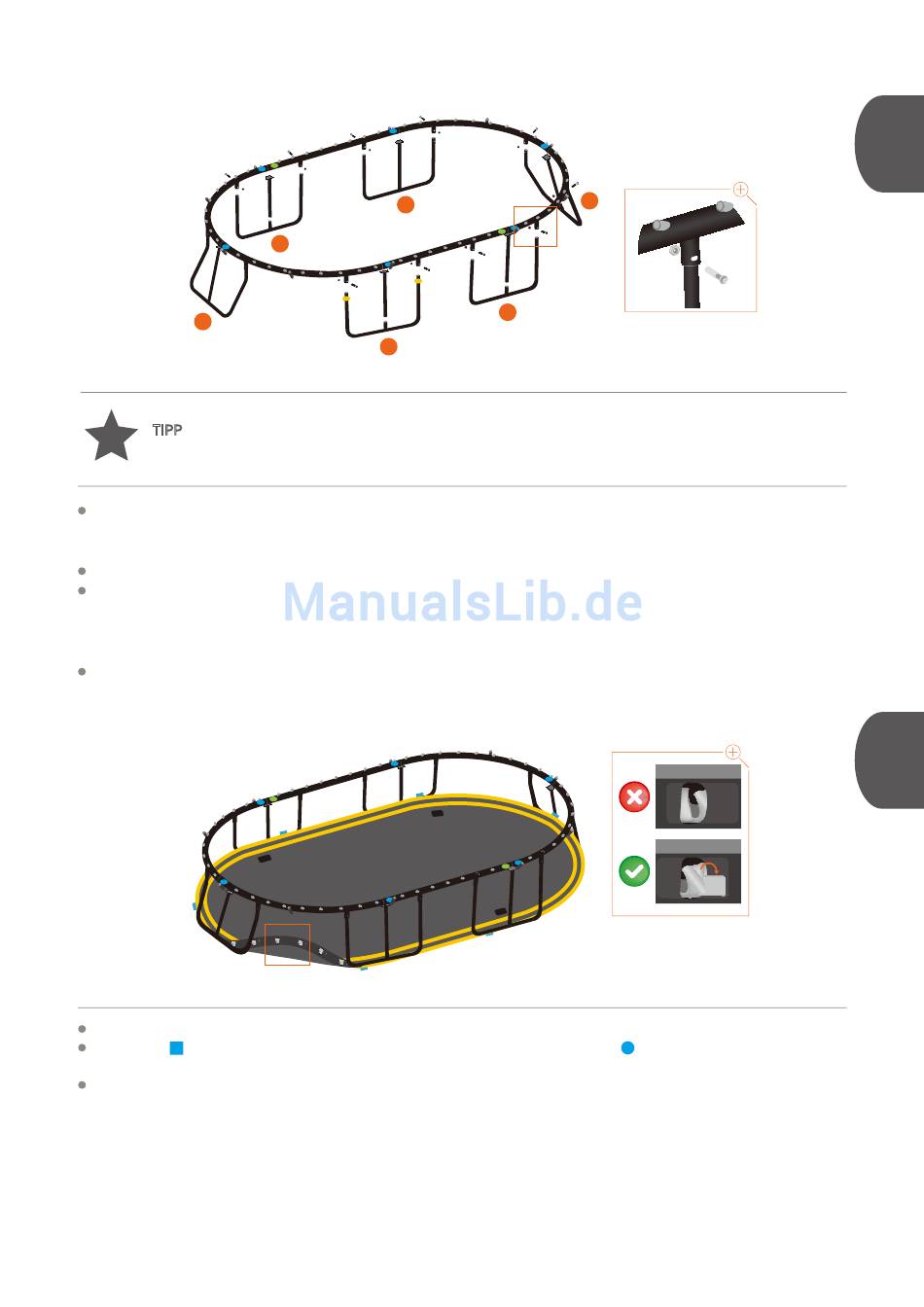 TIPP

ManualsLib.de