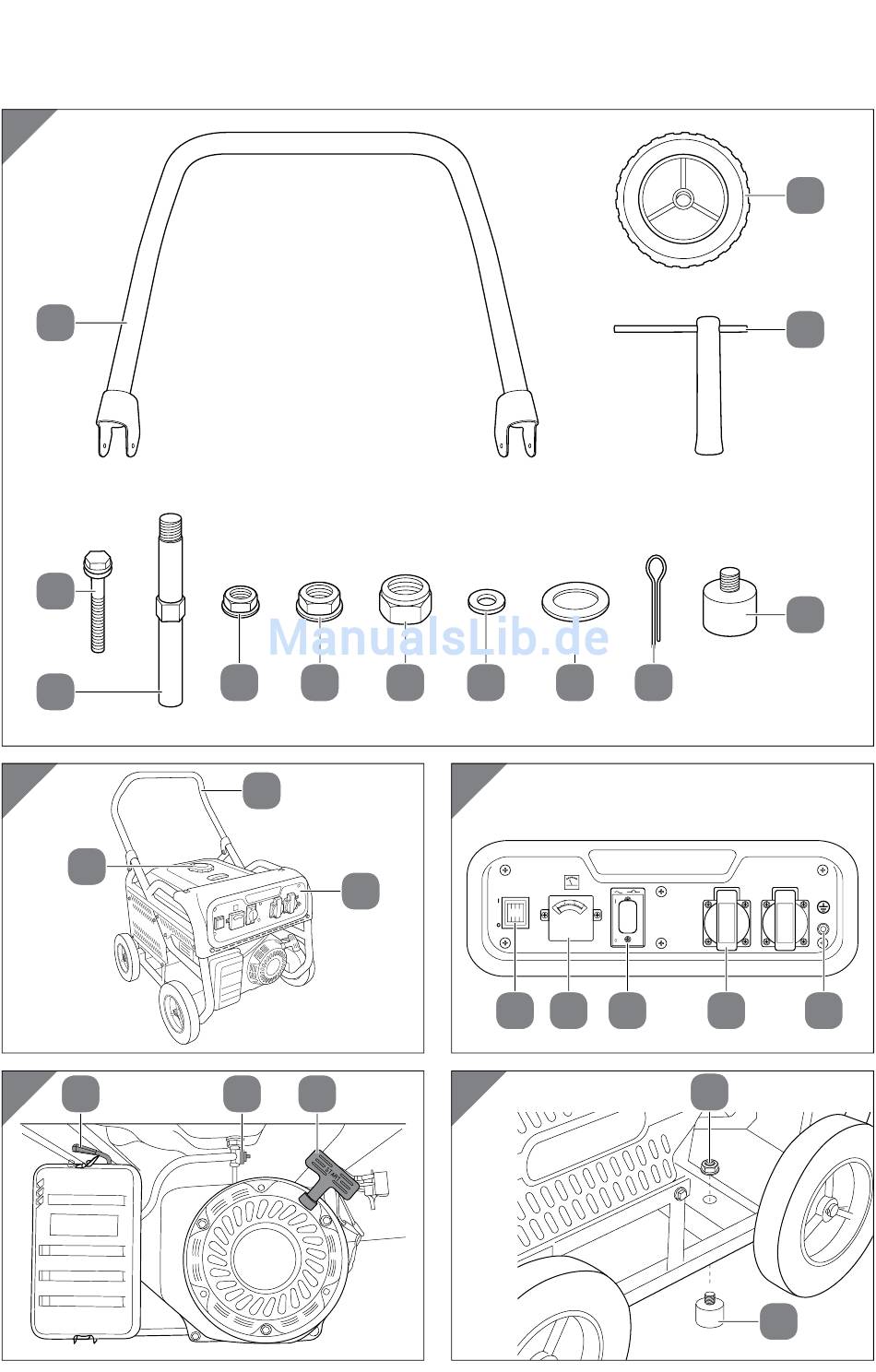 ManualsLib.de