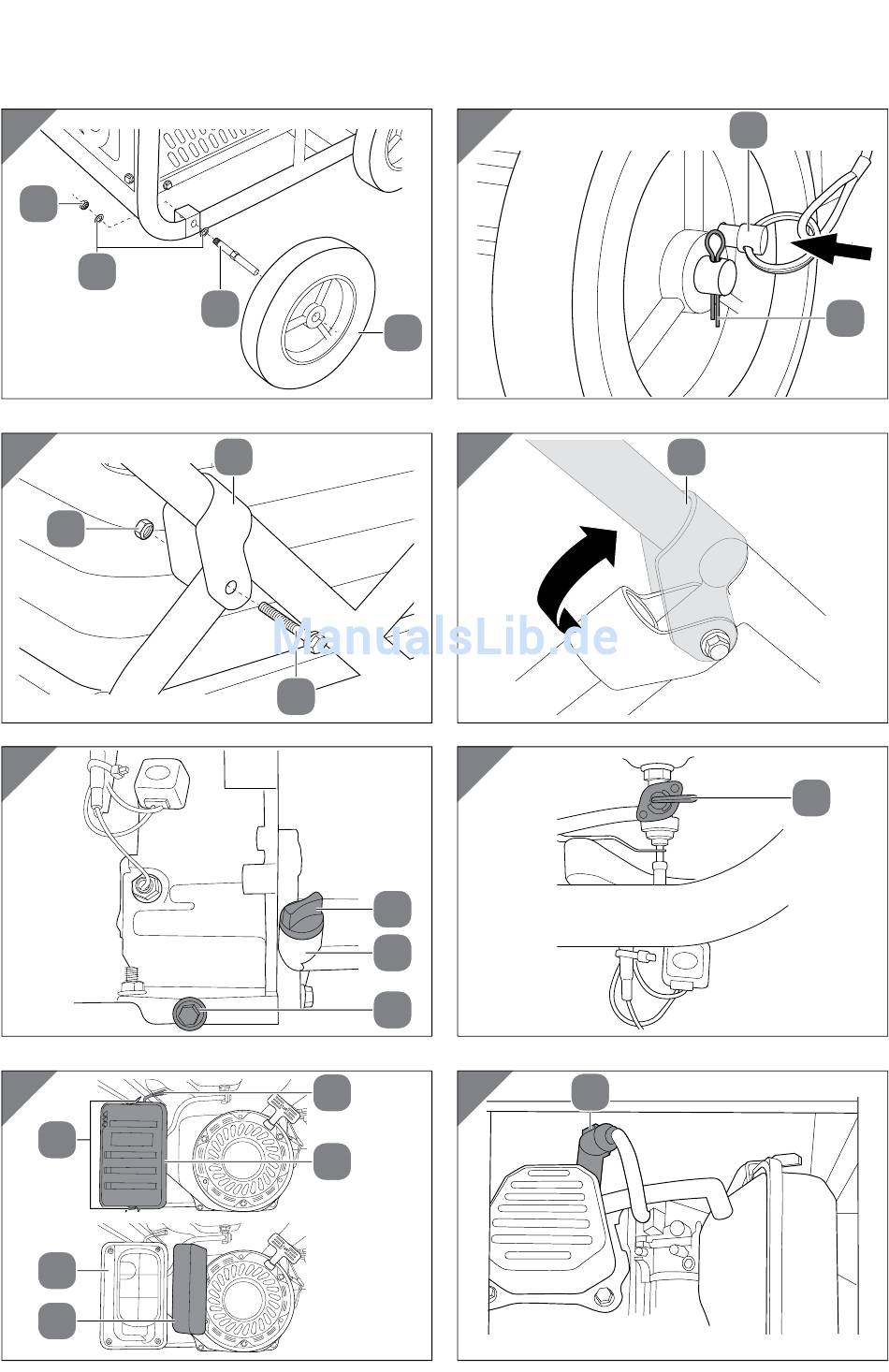 ManualsLib.de