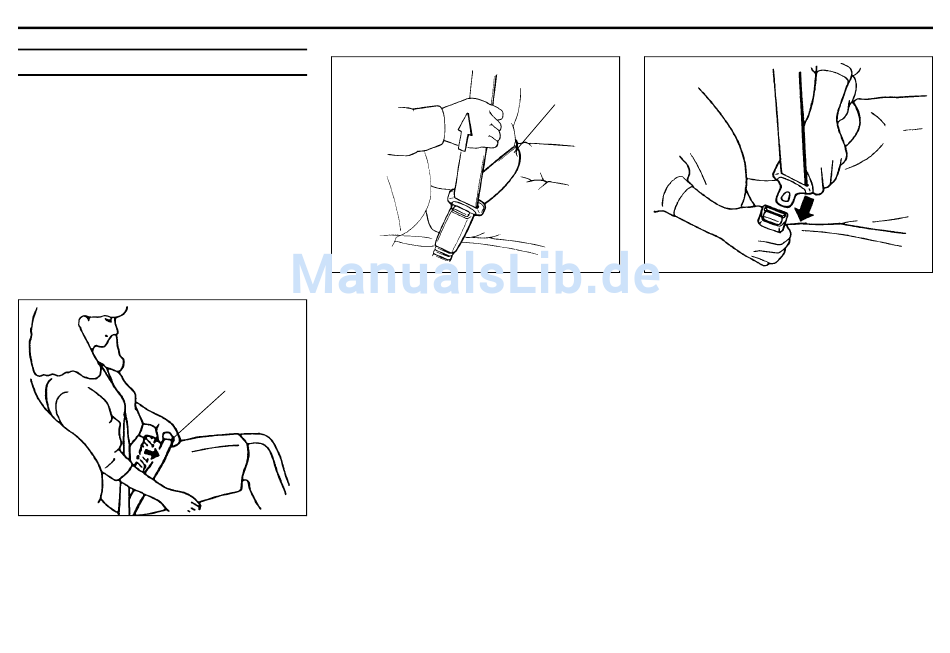 ManualsLib.de