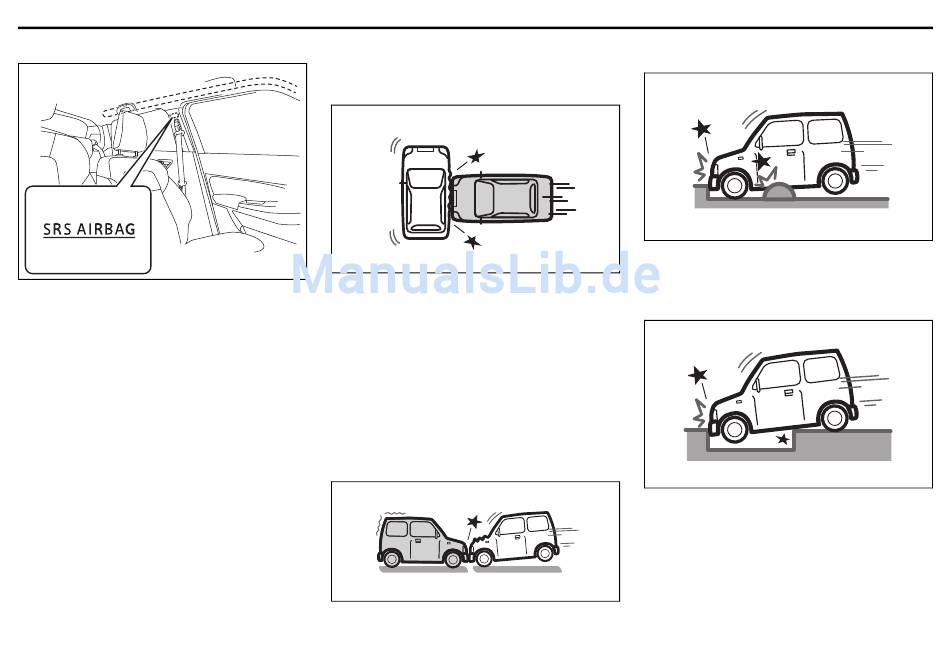 SRS AIRBAG

ManualsLib.de