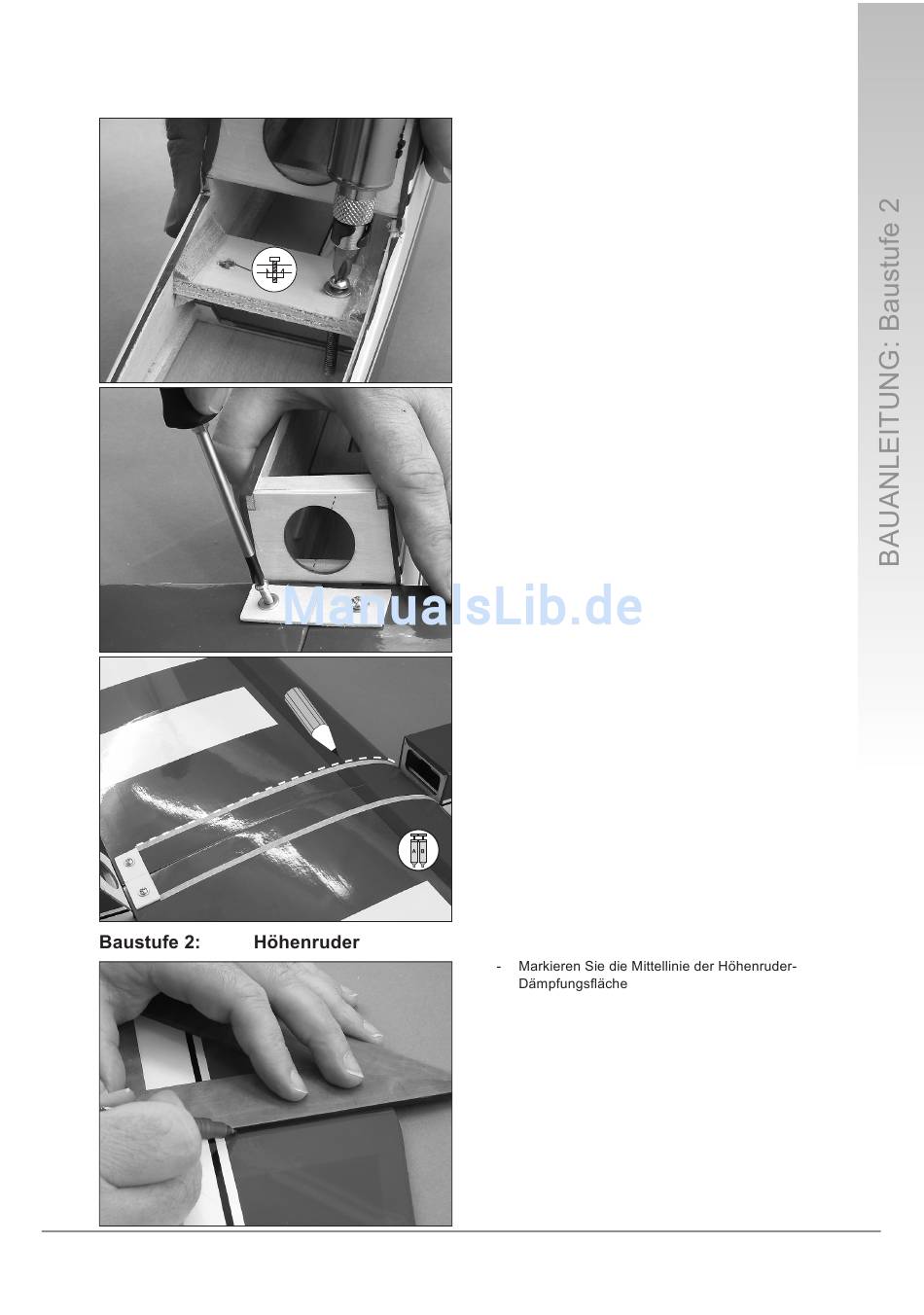 BAUANLEITUNG: Baustufe 2

ManualsLib.de

A B

Baustufe 2: Höhenruder

- Markieren Sie die Mittellinie der Höhenruder-Dämpfungsfläche