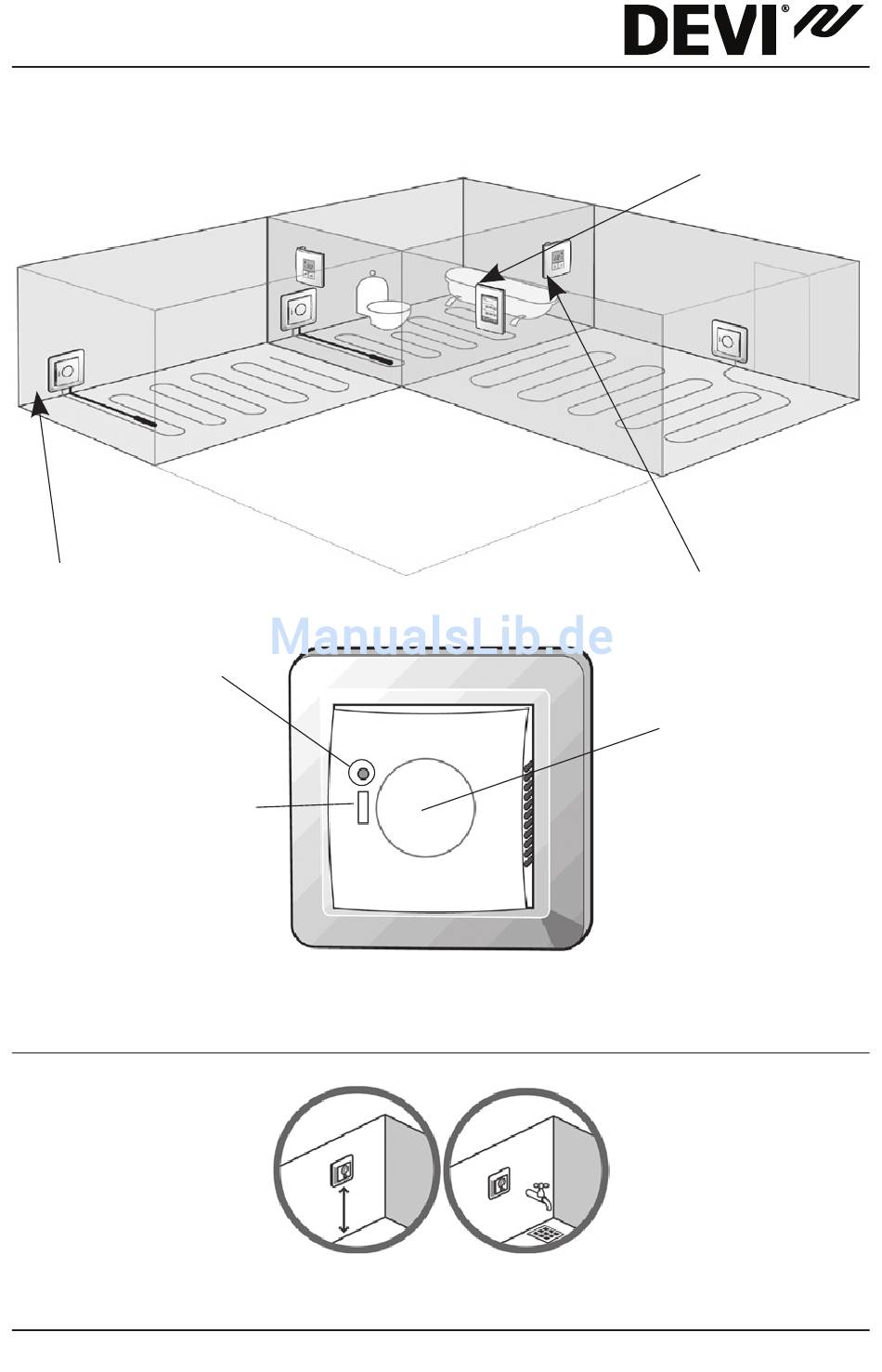 DEVI®

ManualsLib.de