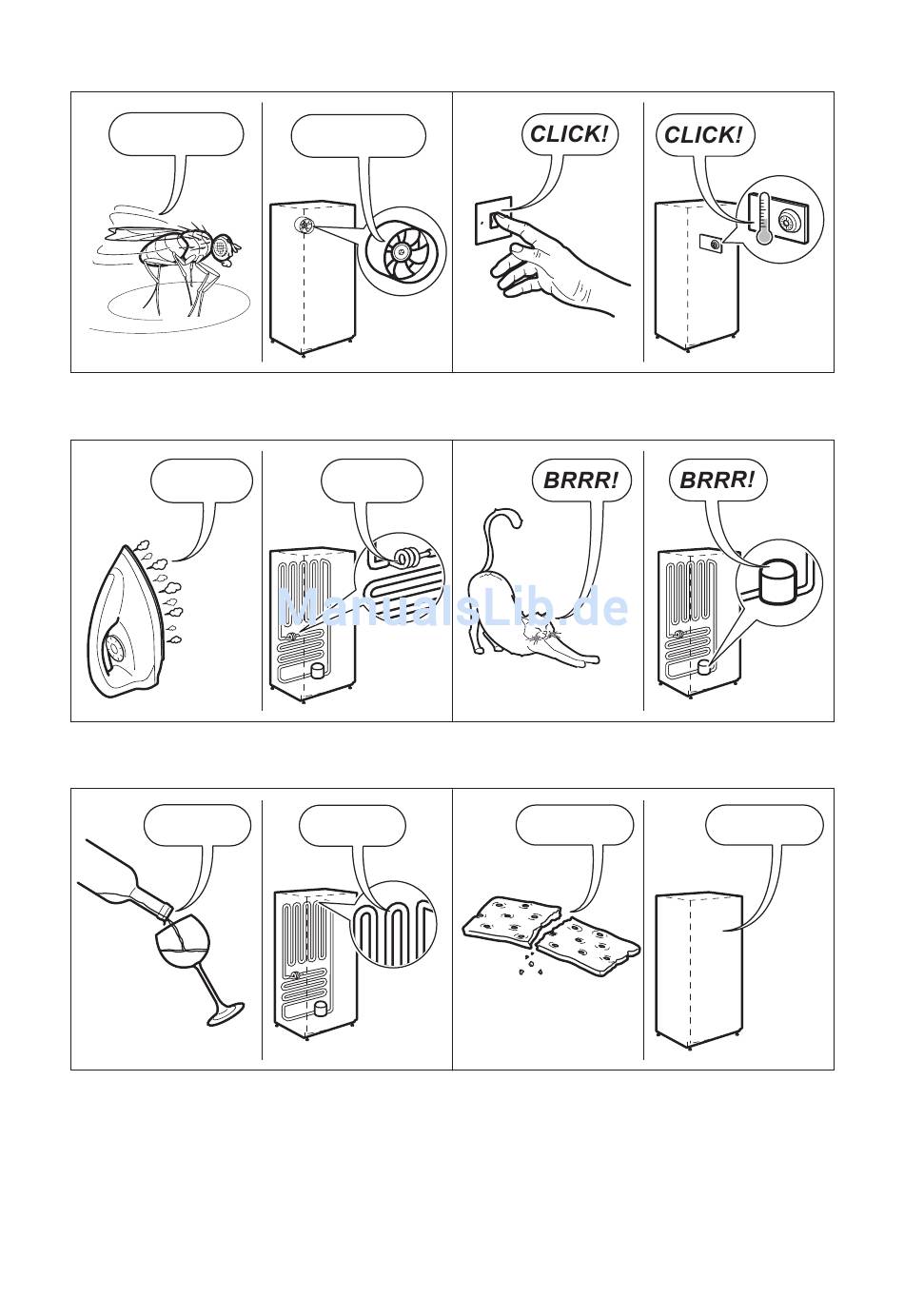 CLICK!

CLICK!

BRRR!

BRRR!

ManualsLib.de