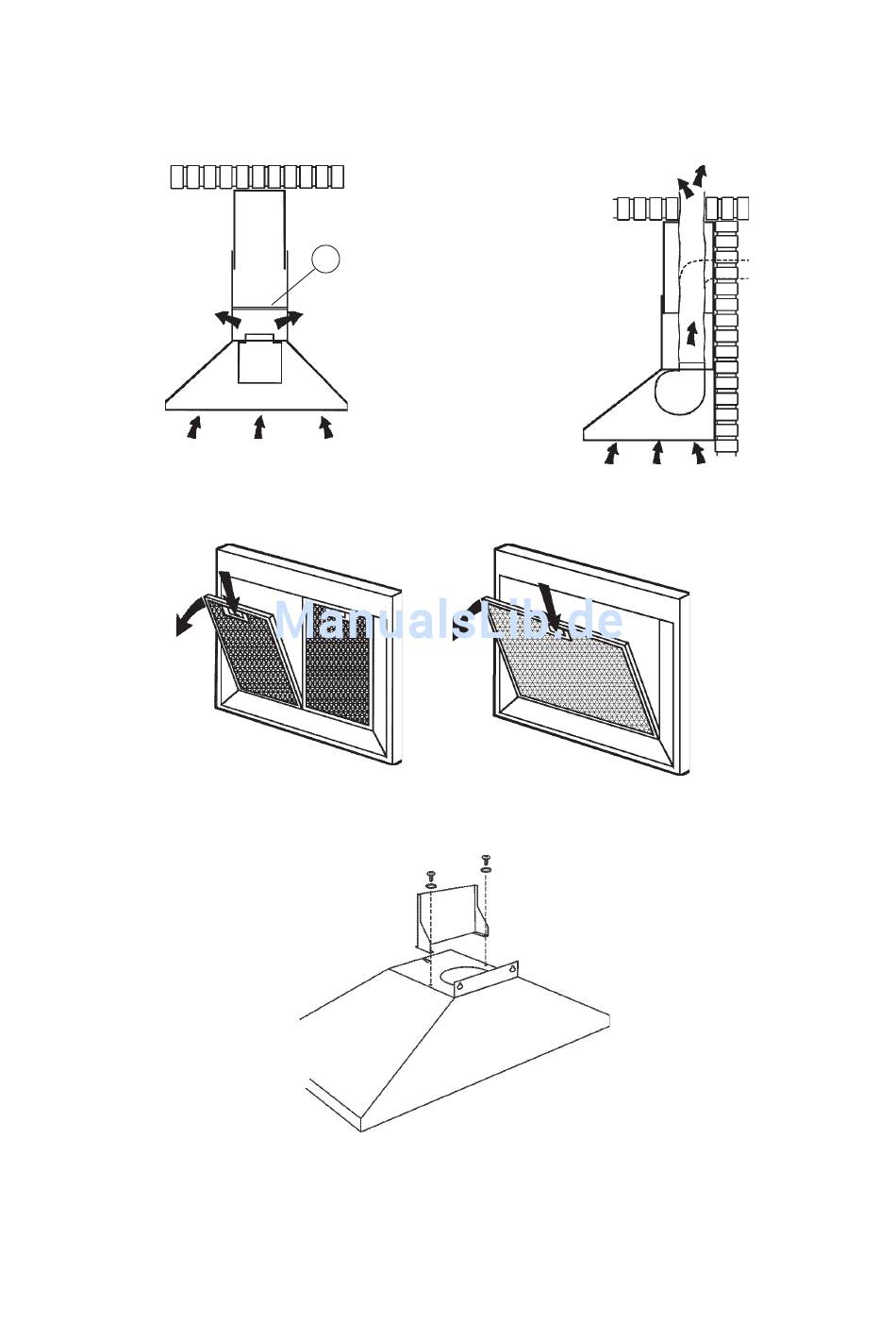 ManualsLib.de