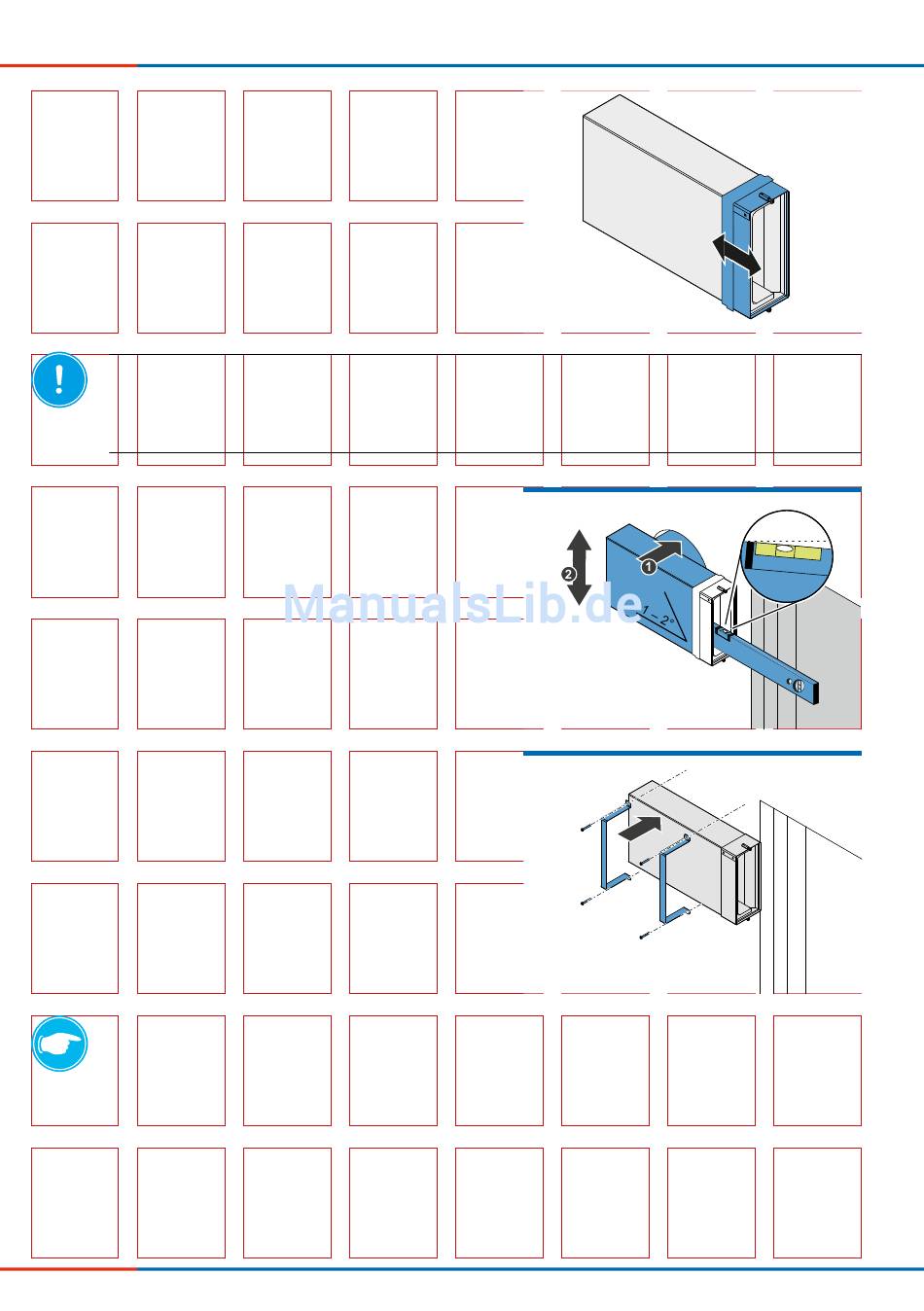 ManualsLib.de

1

2

1 – 2°