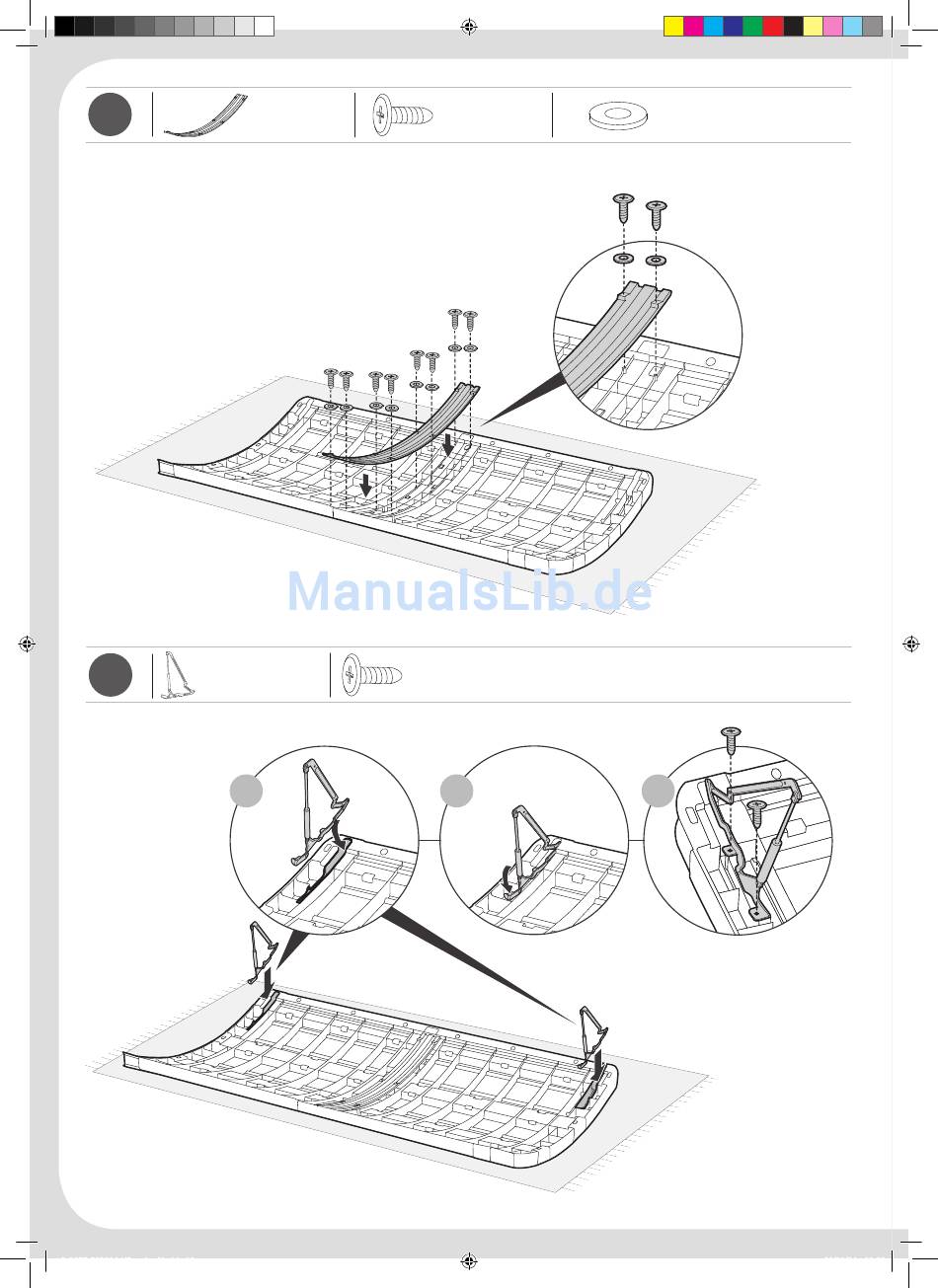 ManualsLib.de