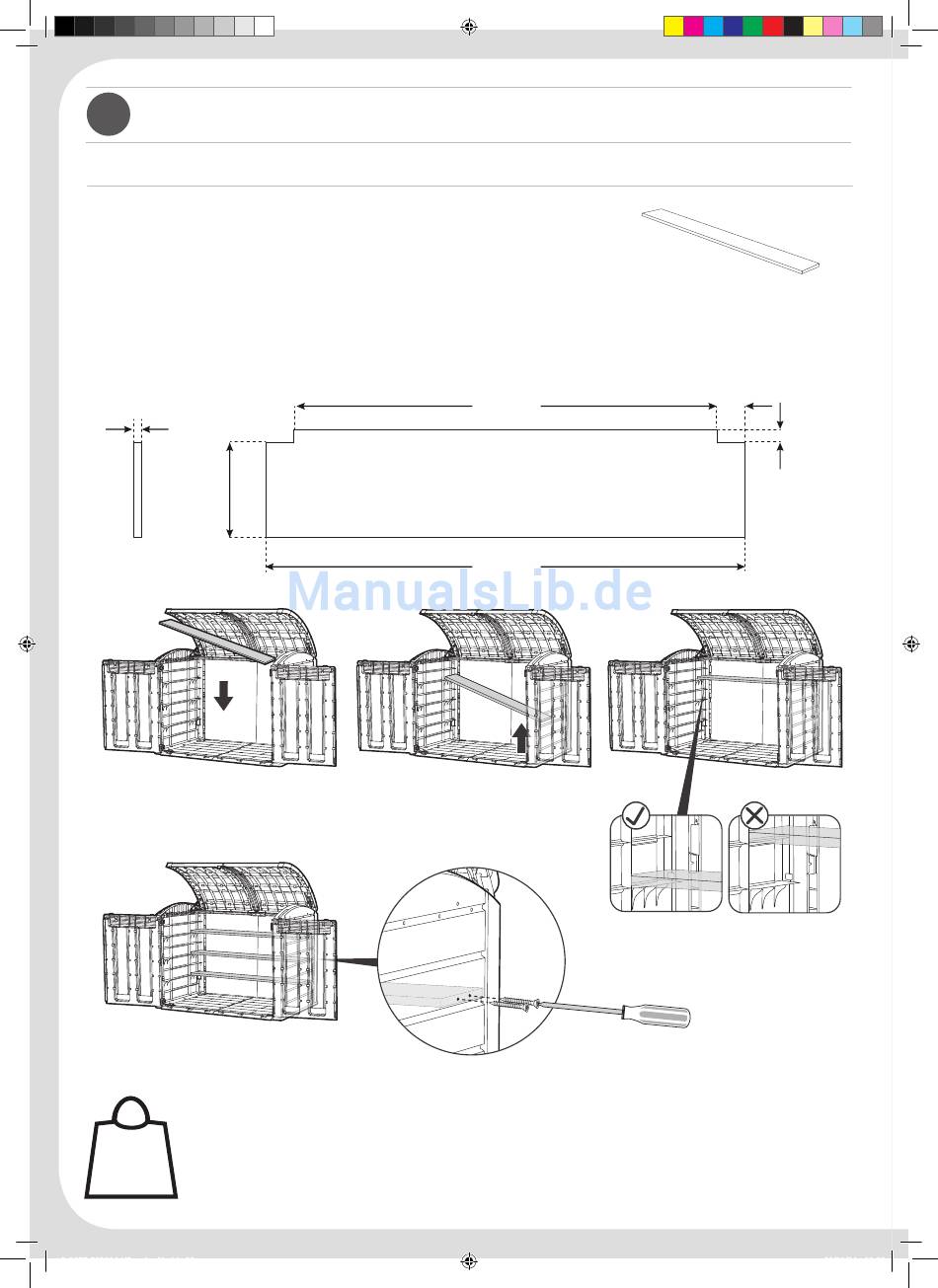 ManualsLib.de