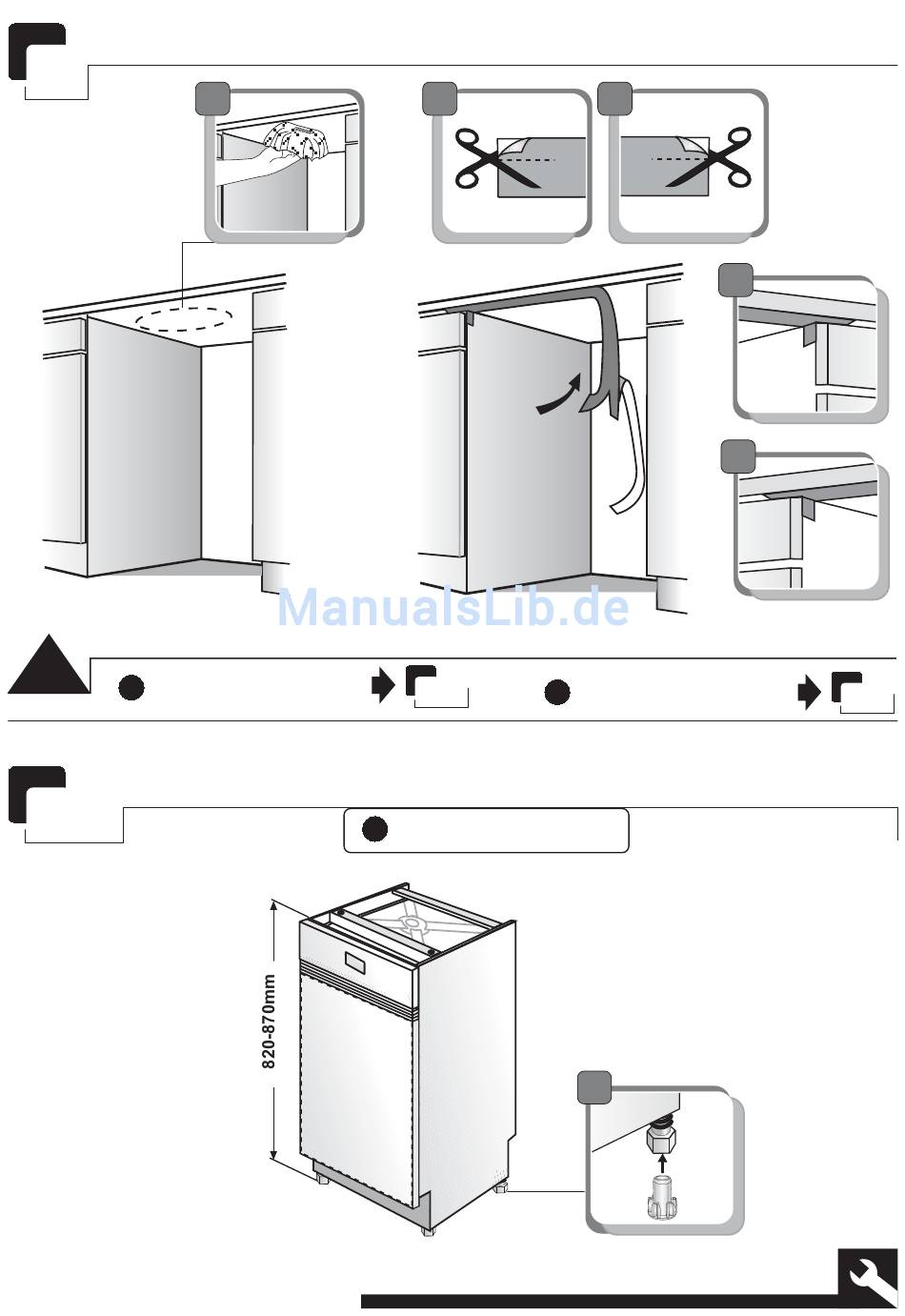 ManualsLib.de

820-870mm