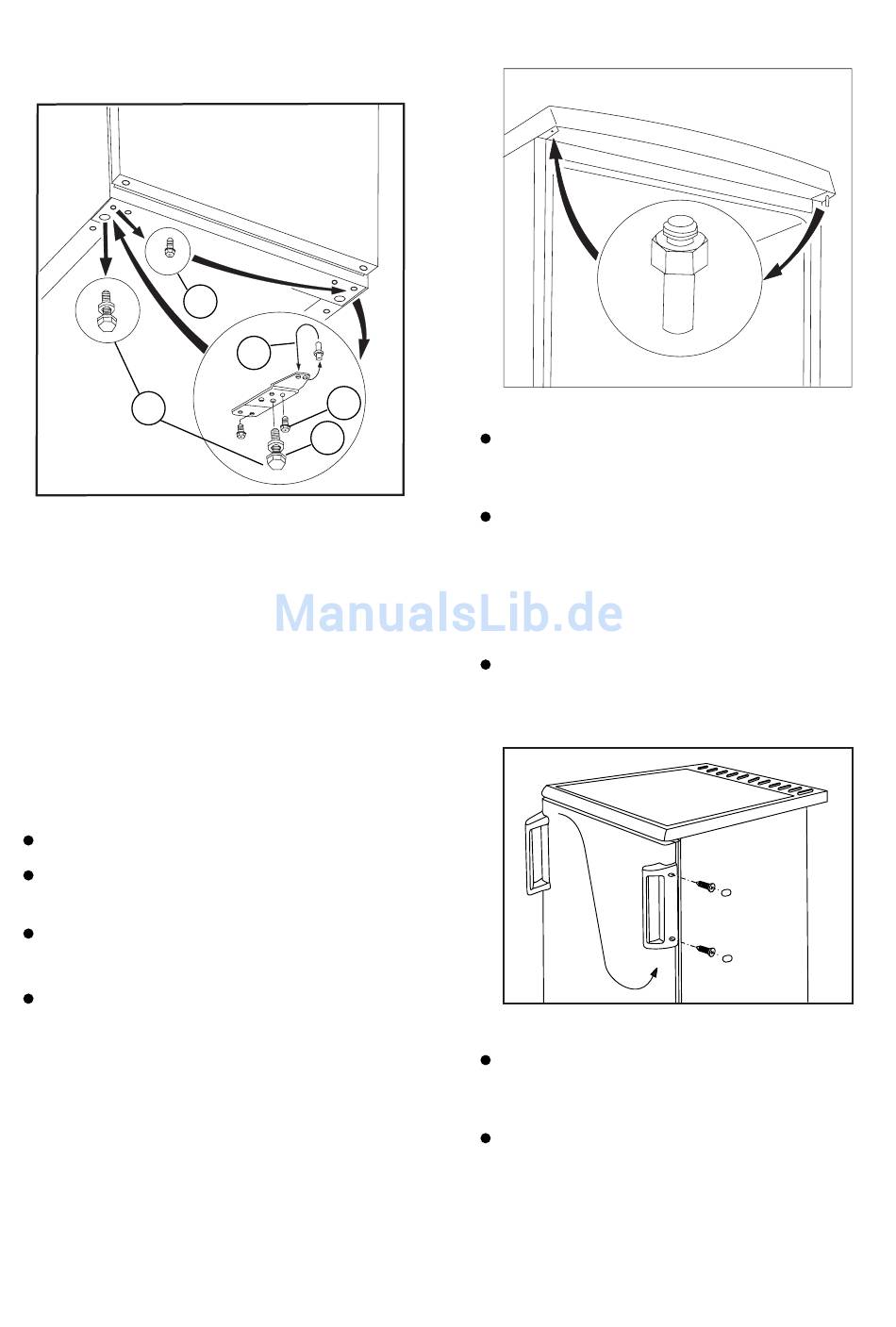 ManualsLib.de