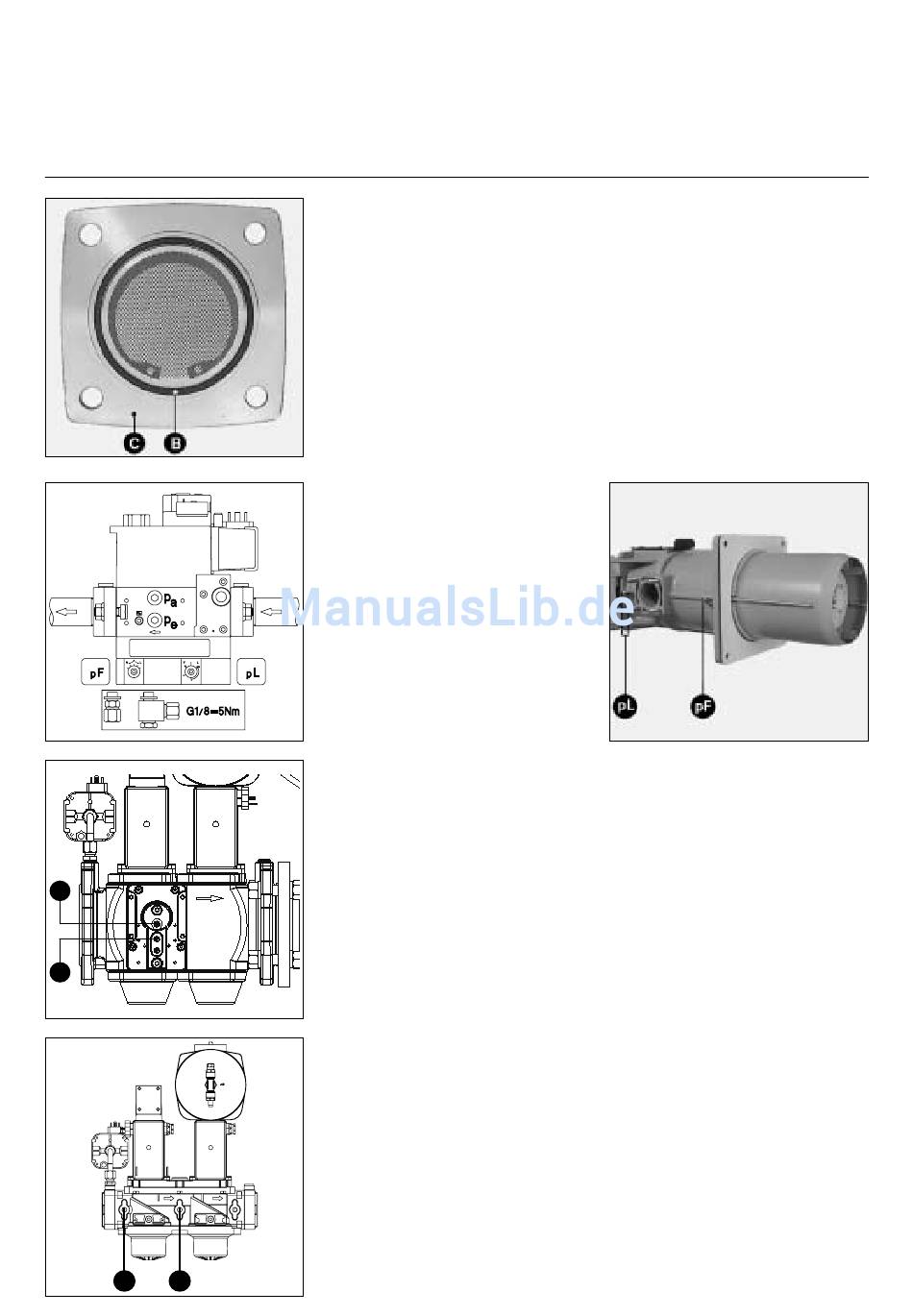 C
B

Pa
Pe
pF
pL
G1/8=5Nm

ManualsLib.de

pL
pF