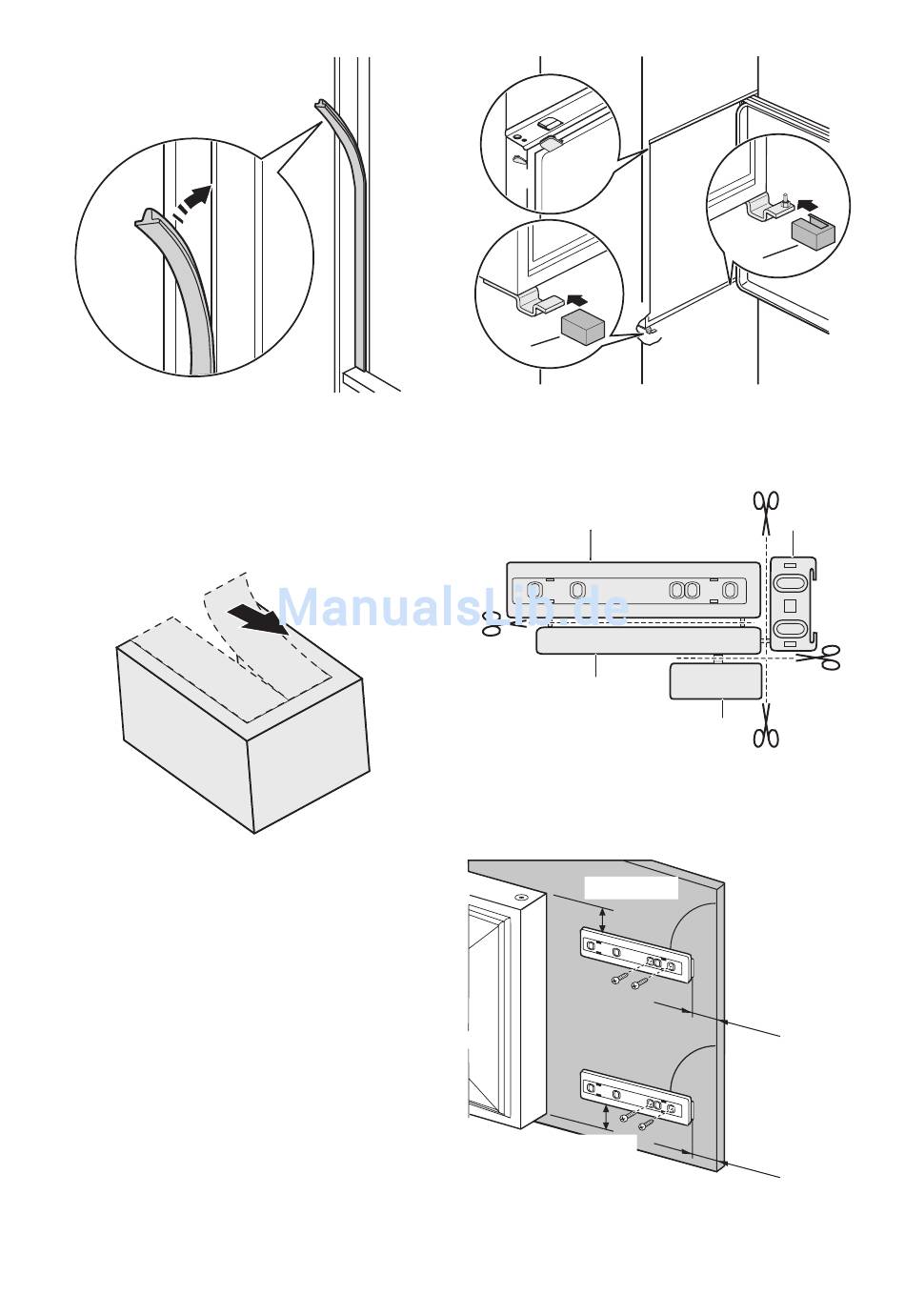 ManualsLib.de