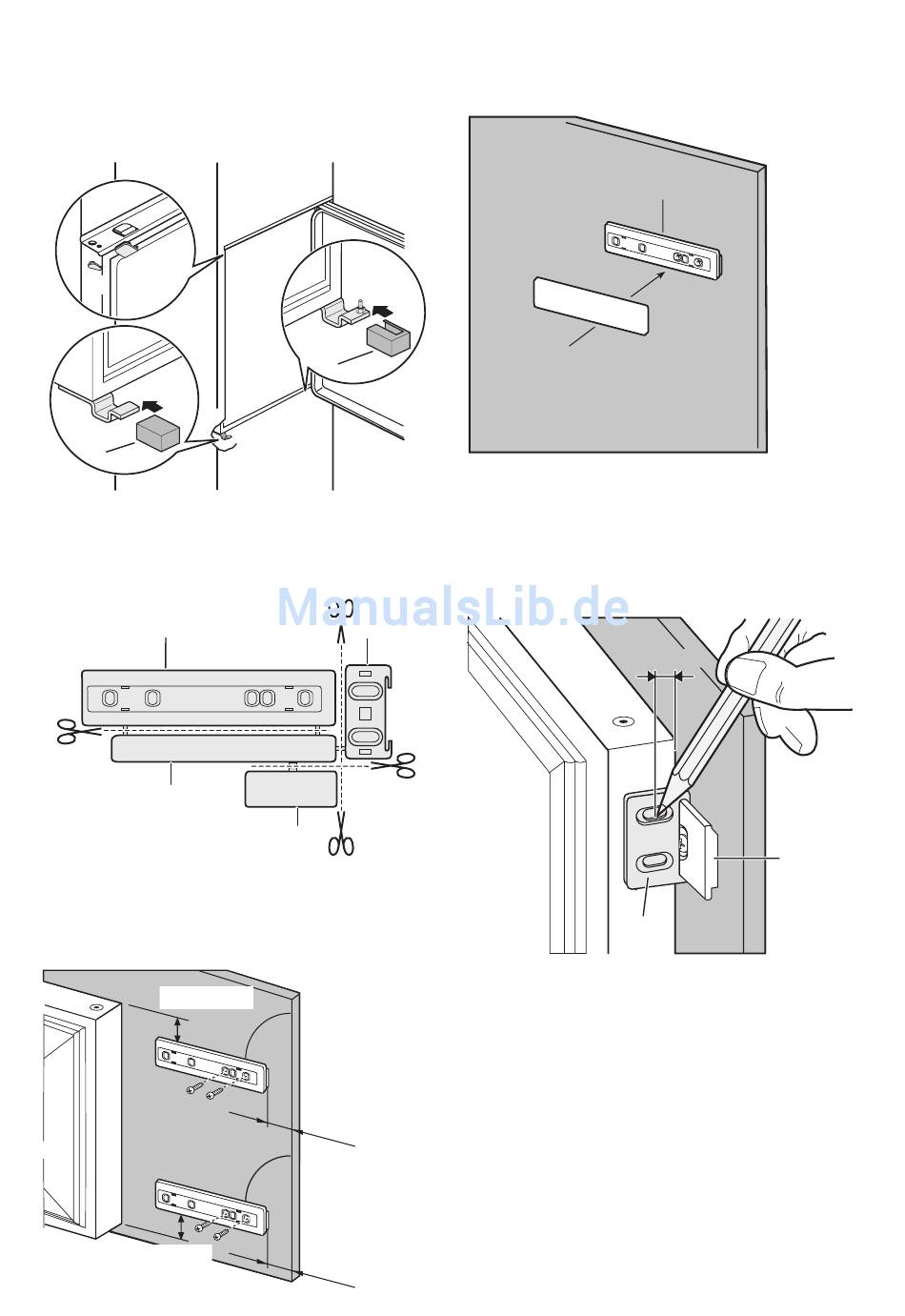 ManualsLib.de