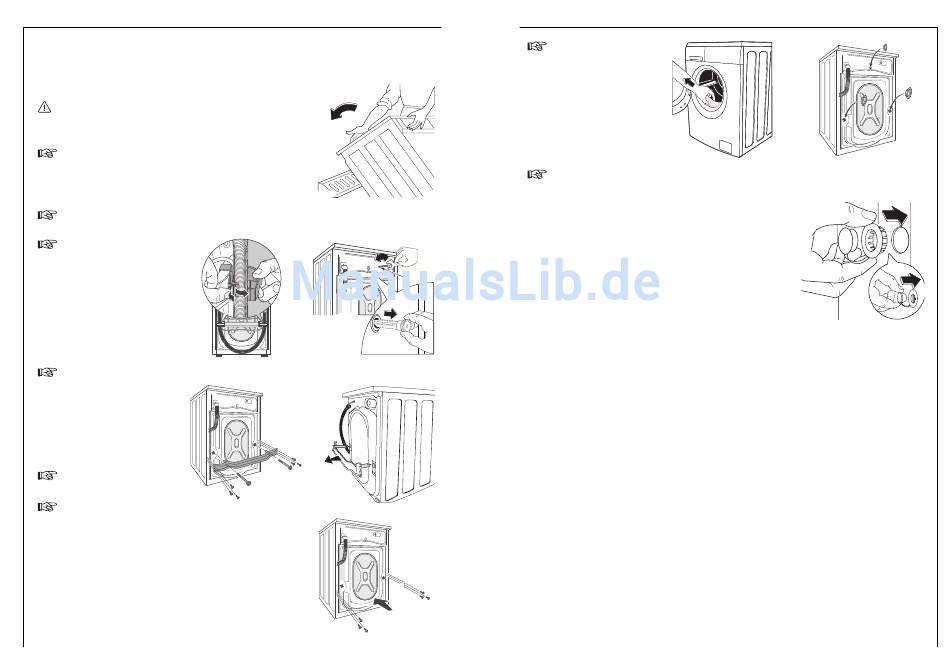 ManualsLib.de