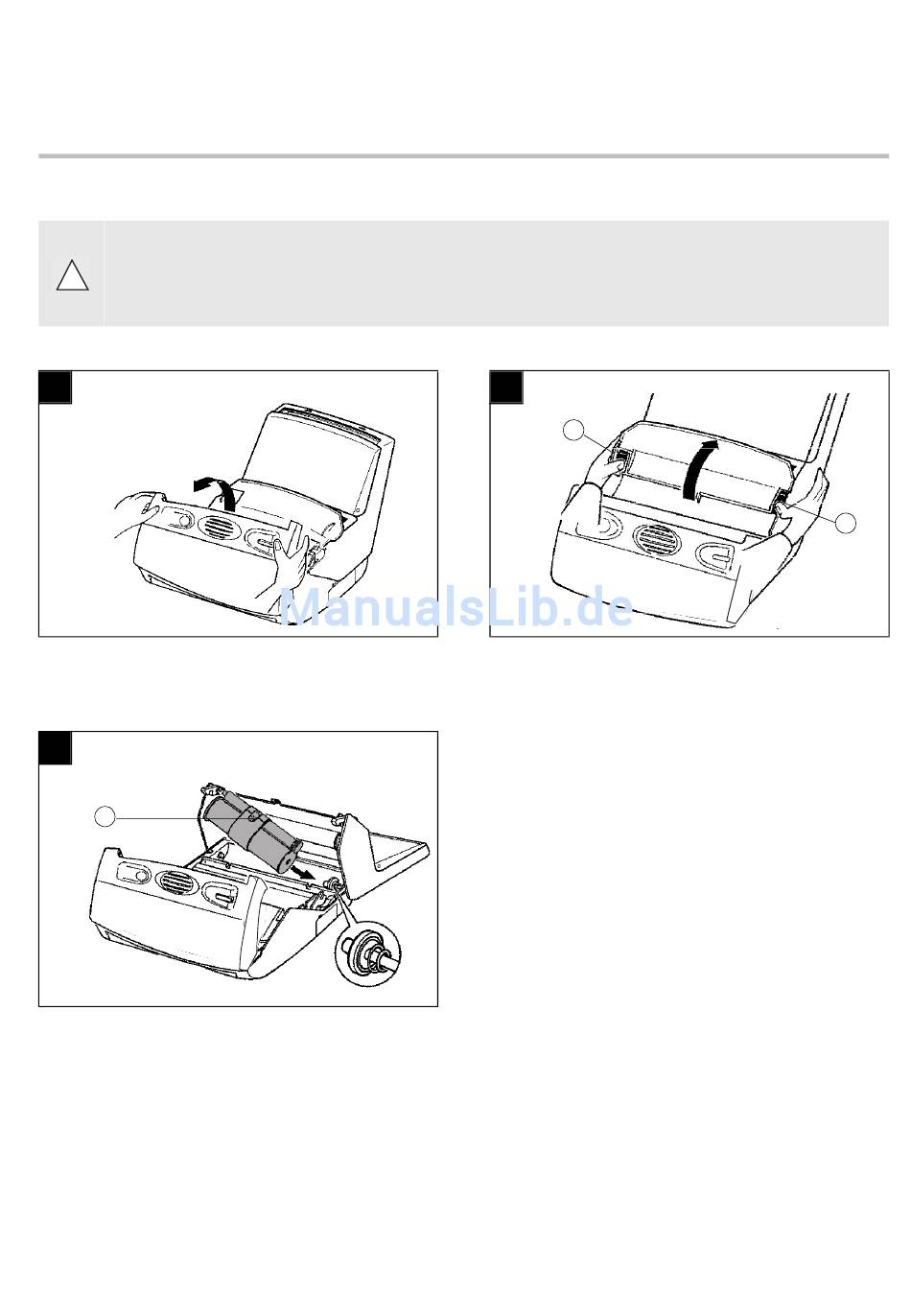 ManualsLib.de