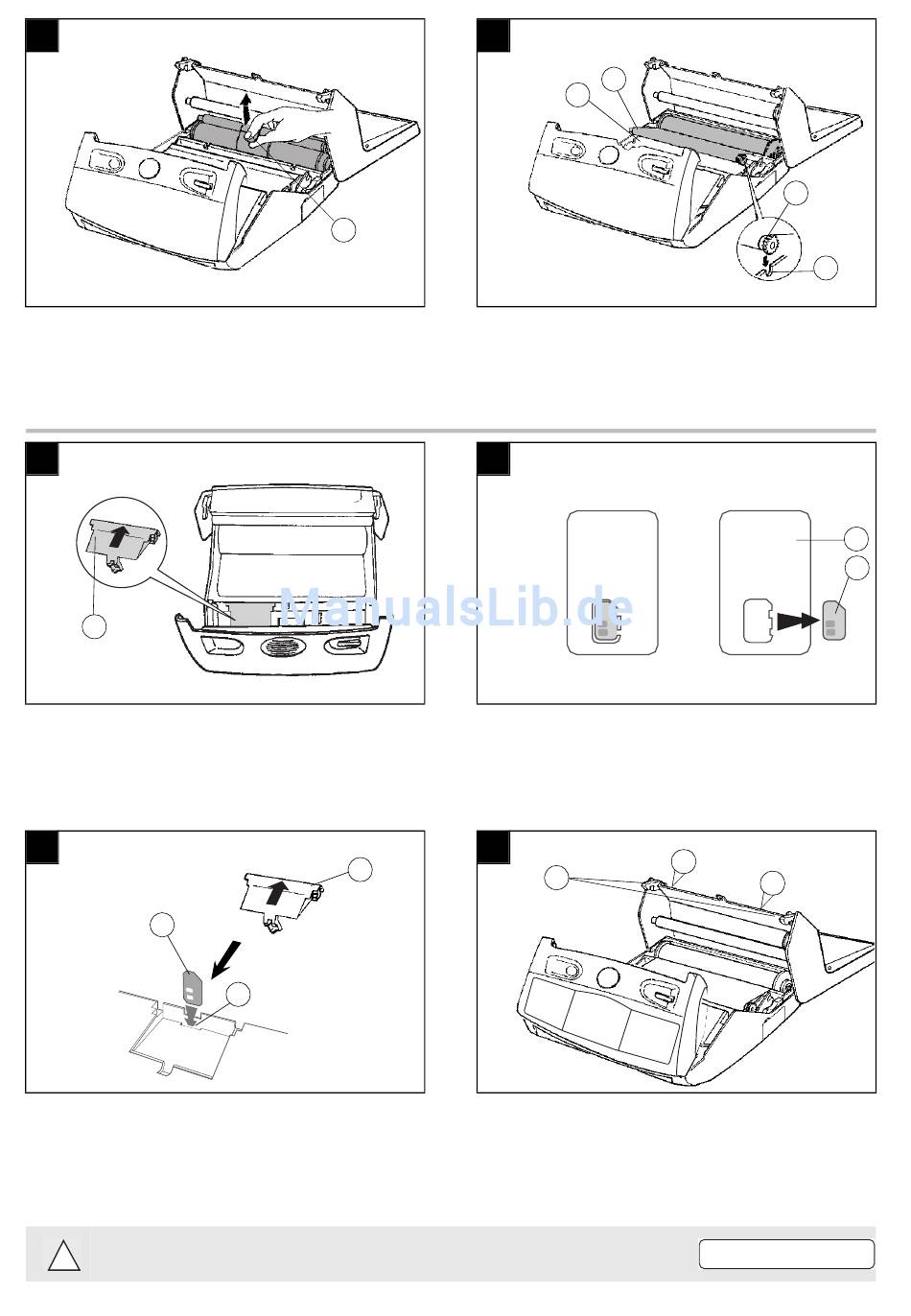 ManualsLib.de