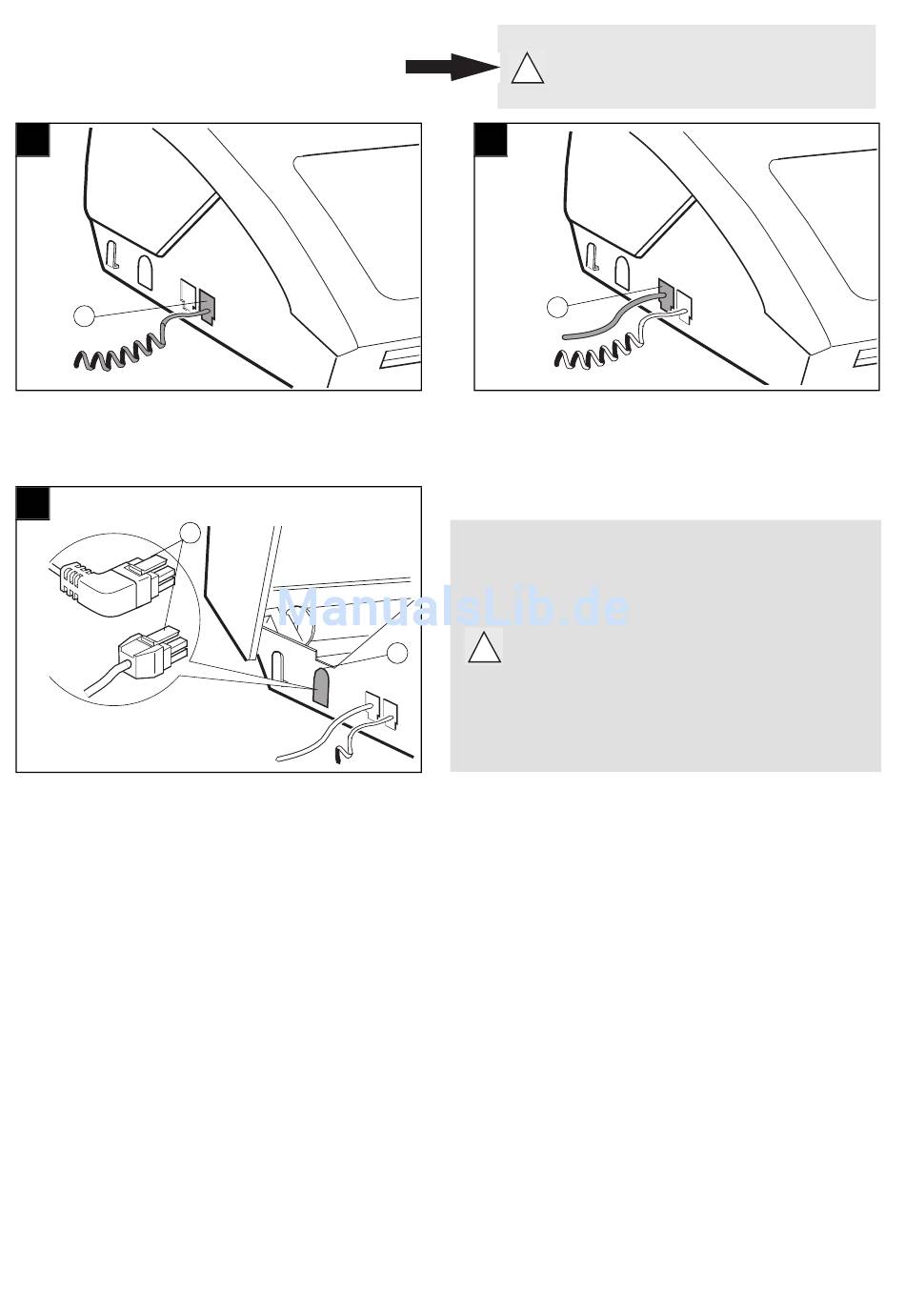 ManualsLib.de