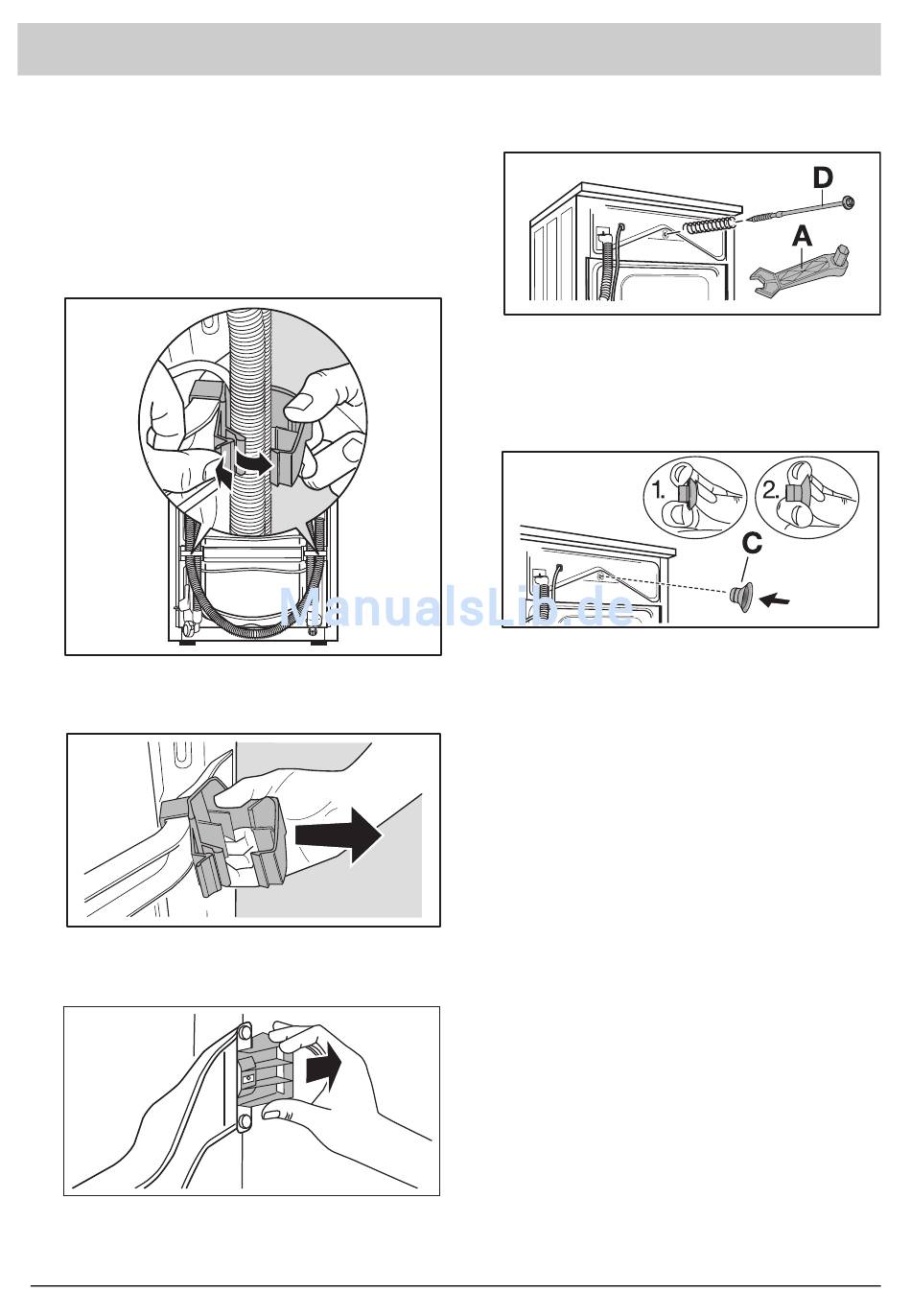 D
A

1.
2.
C

ManualsLib.de