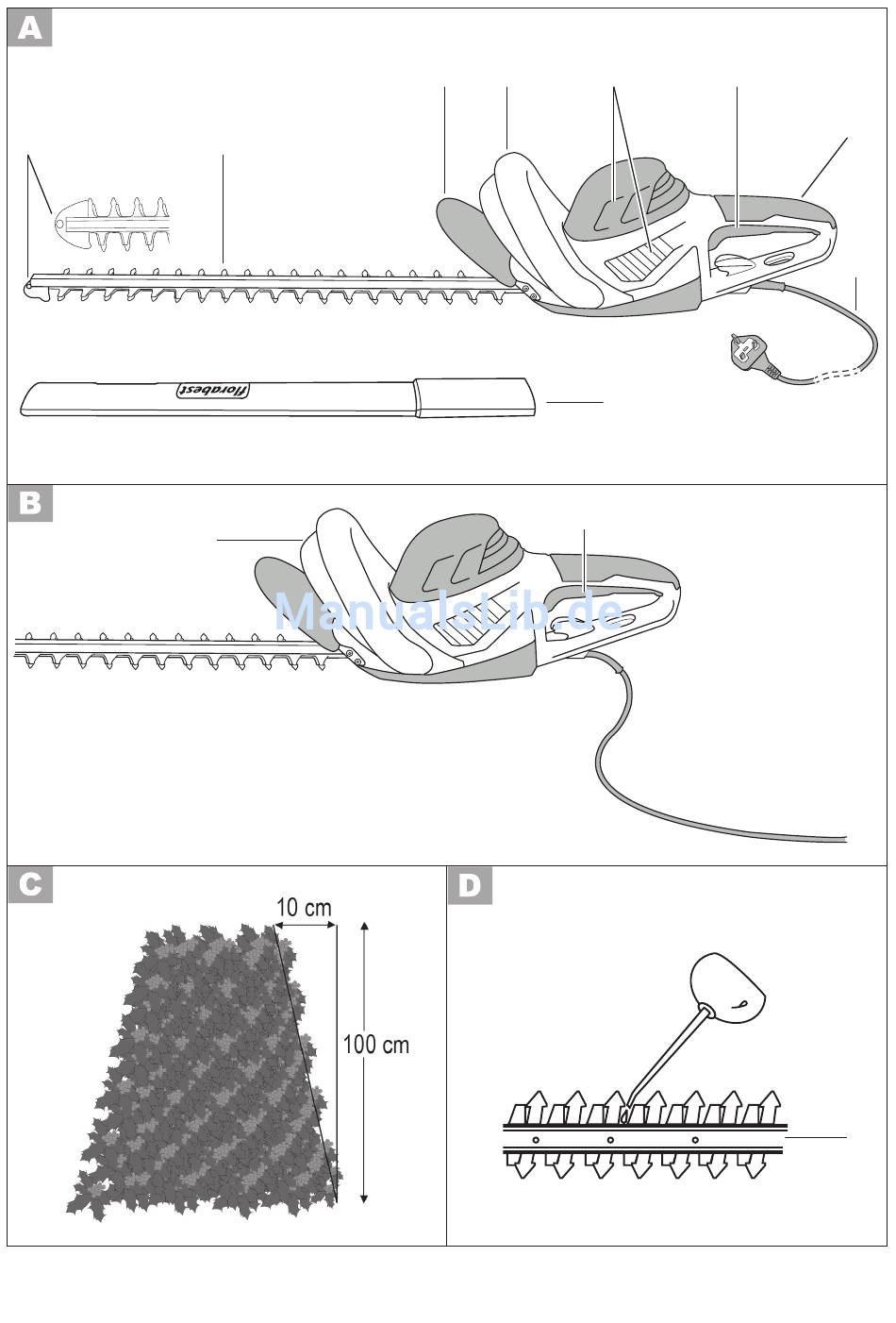 A

florabest

B

ManualsLib.de

C

10 cm

100 cm

D