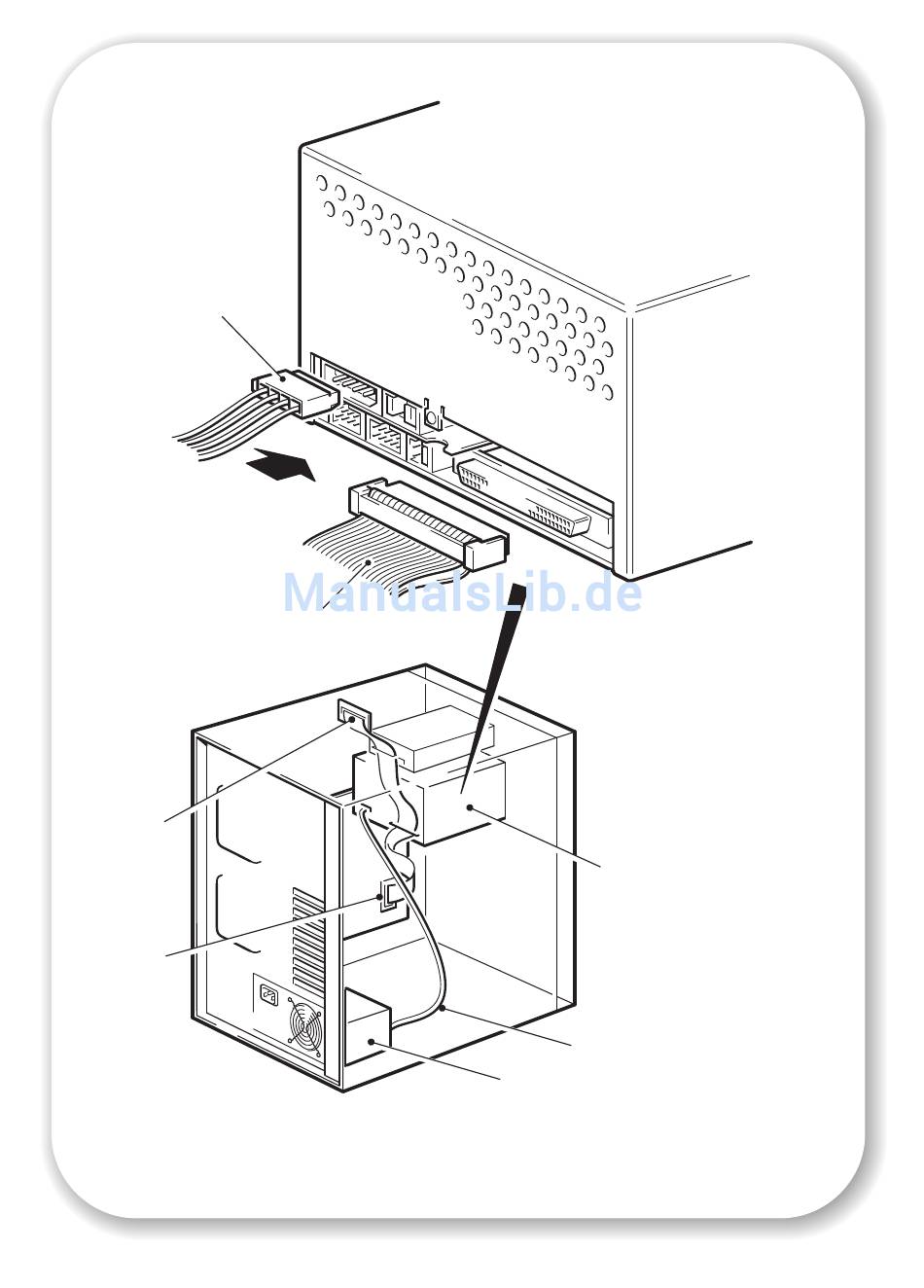 ManualsLib.de